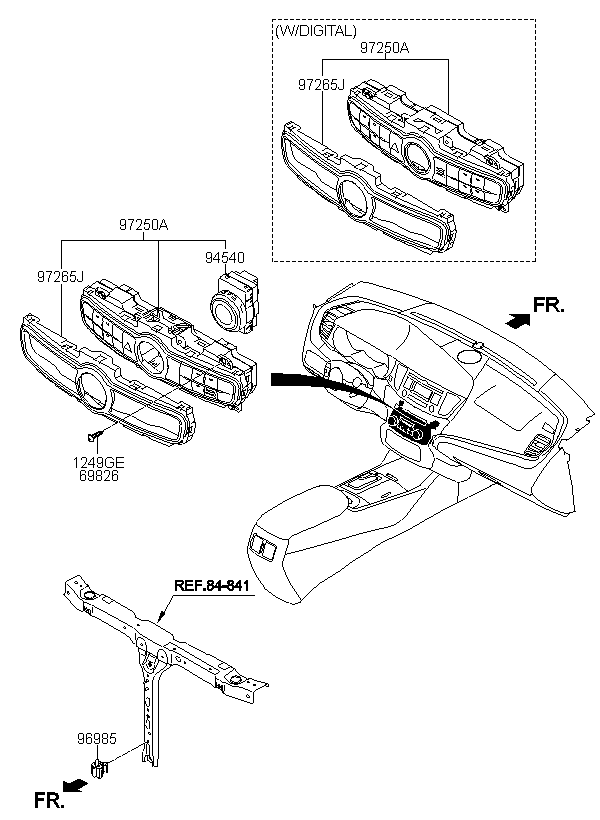 (W/DIGITAL)
97250A
97265J
97250A
94540
97265J
FR.
1249GE
69826
REF.84-841
96985
FR.