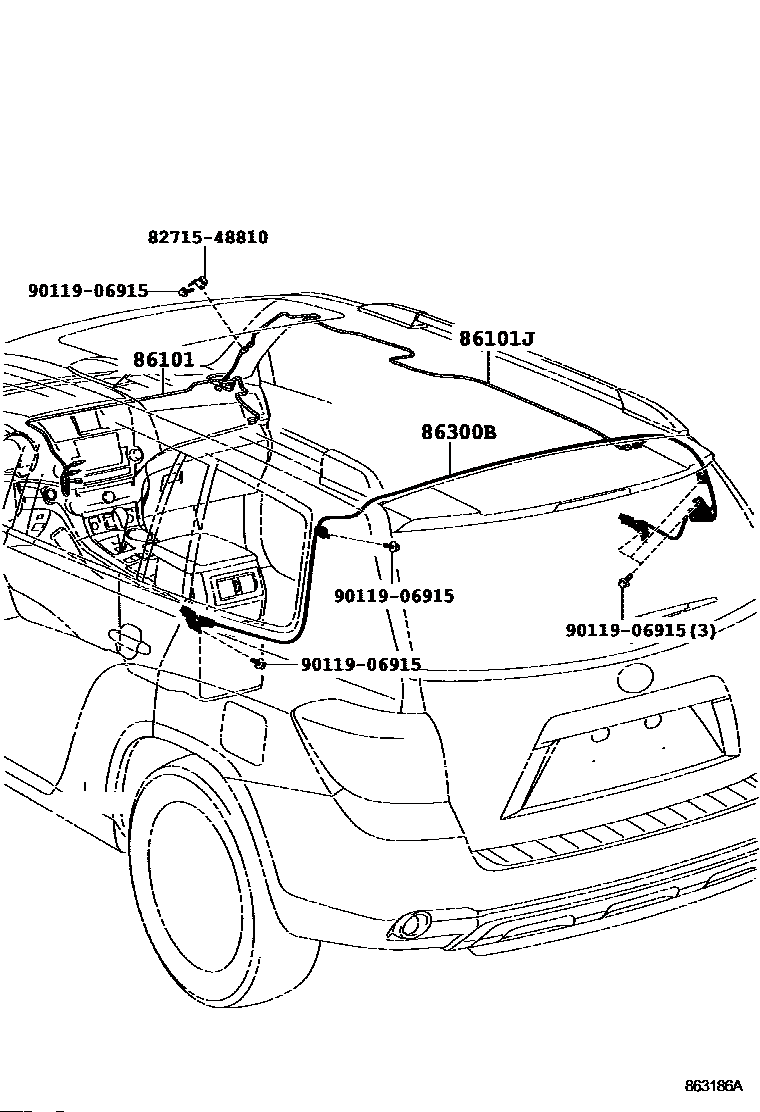 82715-48810

90119-06915

86101

86101J

86300B

90119-06915

90119-06915(3)

90119-06915

863186A