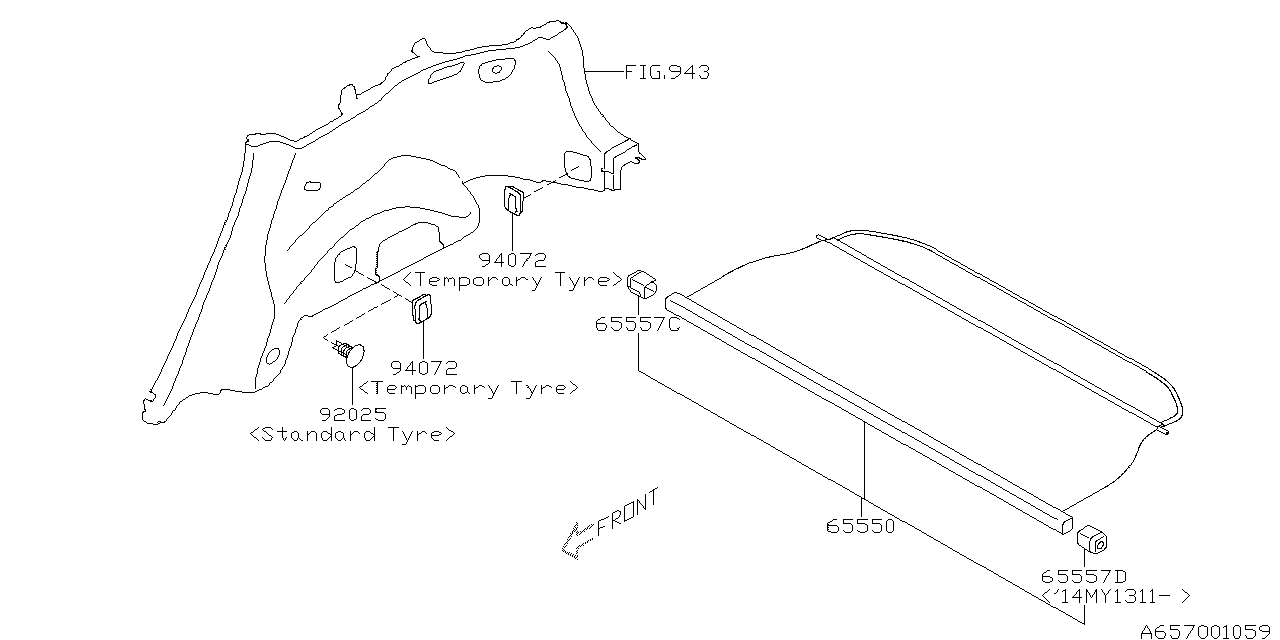 FIG.943

94072
<Temporary Tyre>

65557C

94072
<Temporary Tyre>

92025
<Standard Tyre>

FRONT

65550

65557D
<'14MY1311- >

A657001059