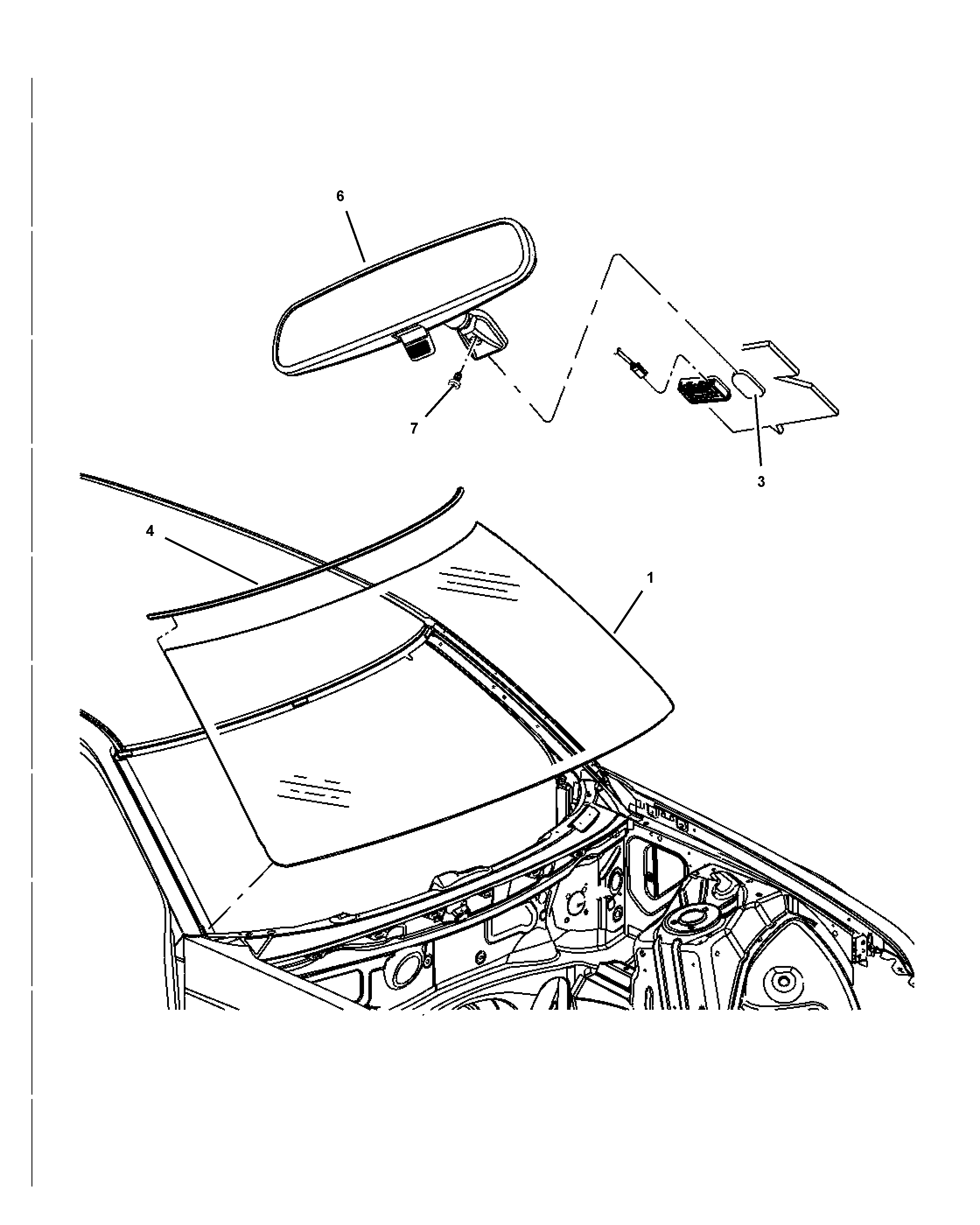 6

7

3

4

1