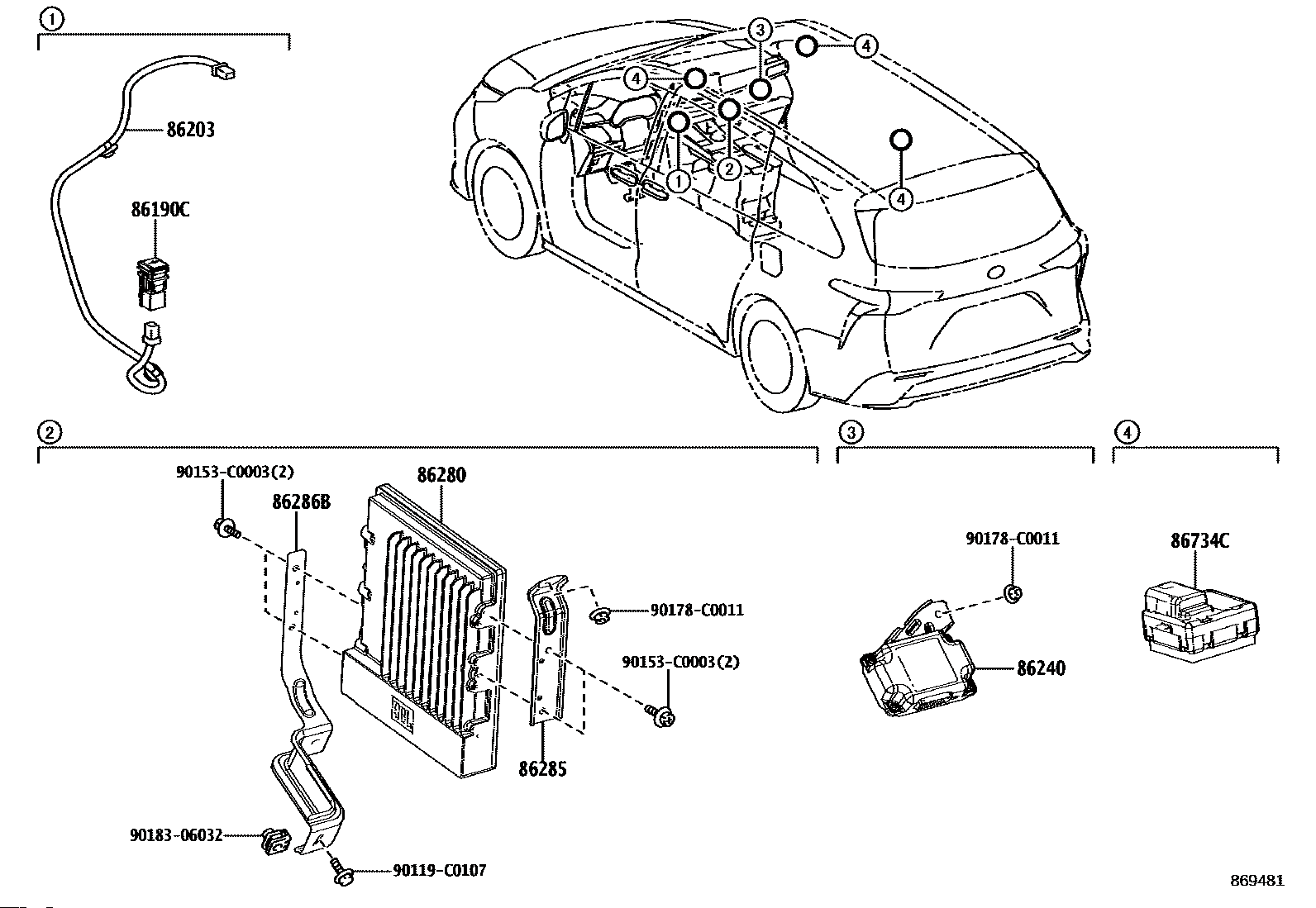 1

86203

86190C

3

4

4

1

2

4

2

90153-C0003(2)

86286B

86280

90178-C0011

90153-C0003(2)

86285

90183-06032

90119-C0107

3

90178-C0011

86240

4

86734C

869481