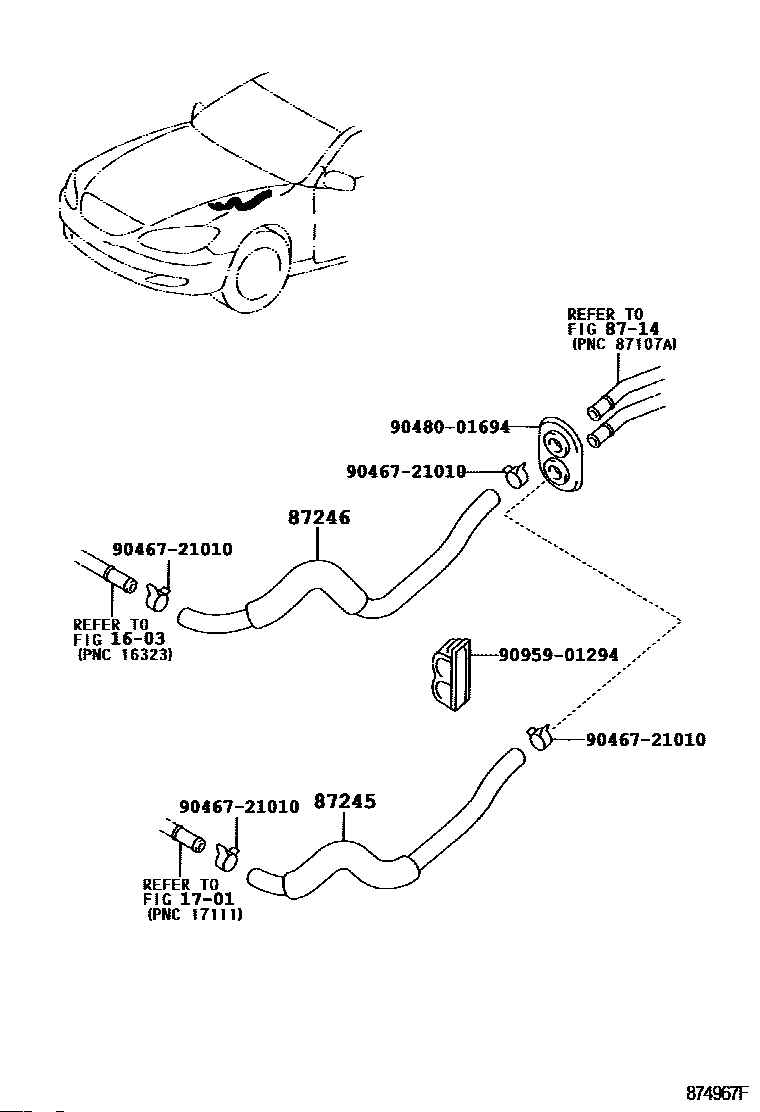 REFER TO
FIG 87-14
(PNC 87107A)

90480-01694

90467-21010

87246

90467-21010

REFER TO
FIG 16-03
(PNC 16323)

90959-01294

90467-21010

90467-21010

87245

REFER TO
FIG 17-01
(PNC 17111)

874967F