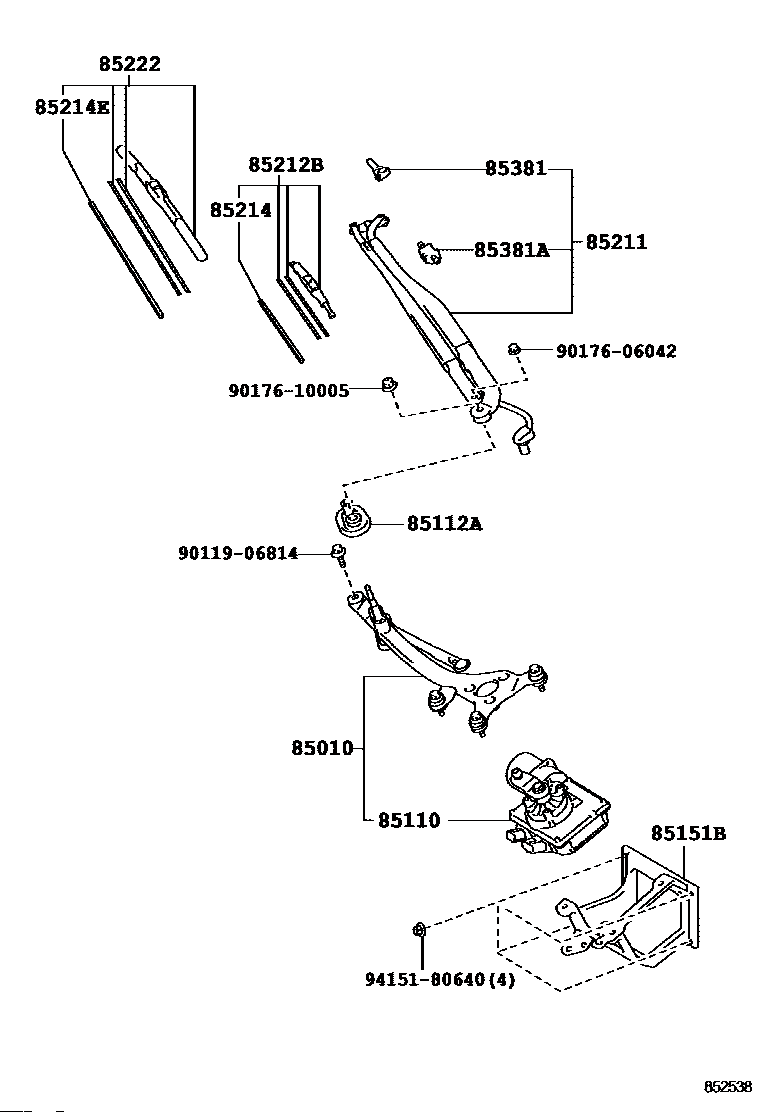 85222
85214E
85212B
85214
85381
85381A
85211
90176-06042
90176-10005
85112A
90119-06814
85010
85110
85151B
94151-80640(4)
852538