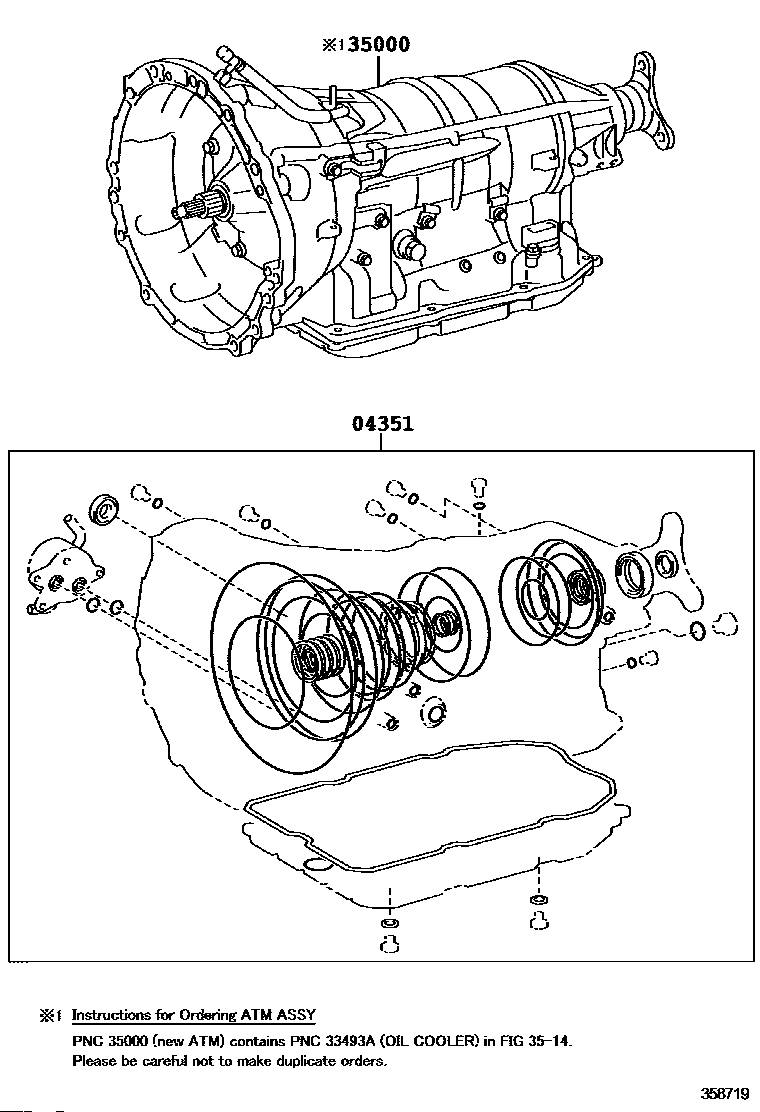 ※1 35000

04351

※1 Instructions for Ordering ATM ASSY
PNC 35000 (new ATM) contains PNC 33493A (OIL COOLER) in FIG 35-14.
Please be careful not to make duplicate orders.

358719