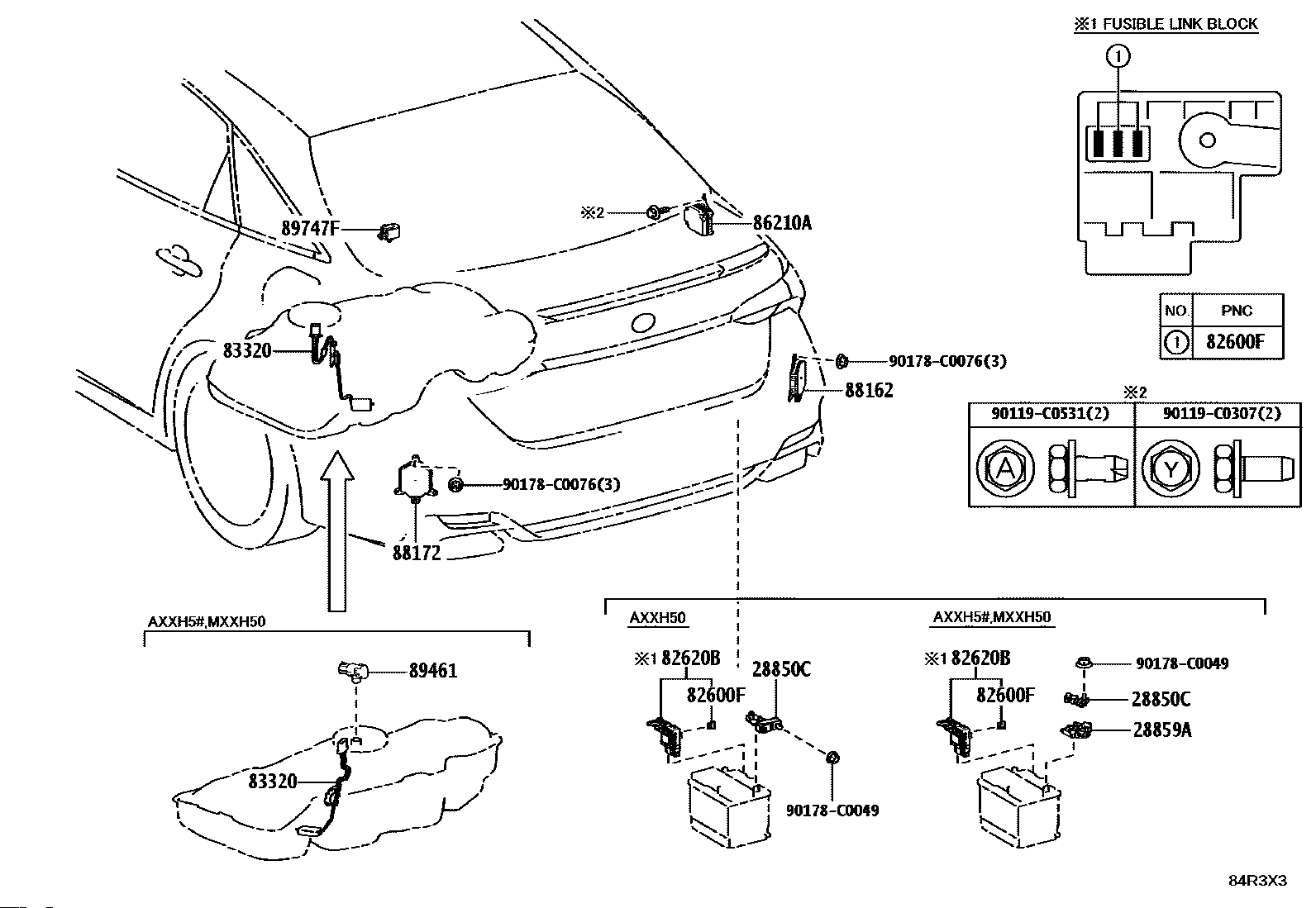 ※1 FUSIBLE LINK BLOCK

1

| NO. | PNC |
|---|---|
| 1 | 82600F |

※2

| 90119-C0531(2) | 90119-C0307(2) |
|---|---|
| A | Y |

89747F

※2

86210A

83320

90178-C0076(3)

88162

90178-C0076(3)

88172

AXXH5#,MXXH50

89461

83320

AXXH50

※1 82620B

82600F

28850C

90178-C0049

AXXH5#,MXXH50

※1 82620B

82600F

90178-C0049

28850C

28859A

84R3X3