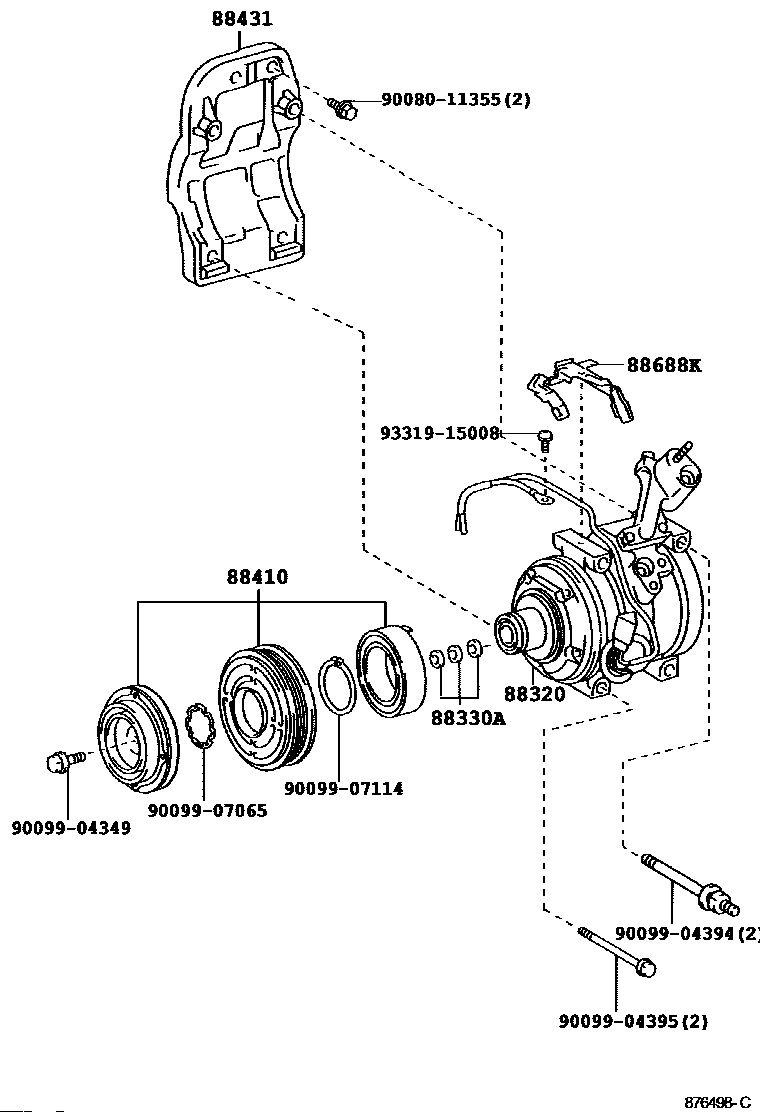 88431

90080-11355(2)

88688K

93319-15008

88410

88320

88330A

90099-07114

90099-07065

90099-04349

90099-04394(2)

90099-04395(2)

876498-C