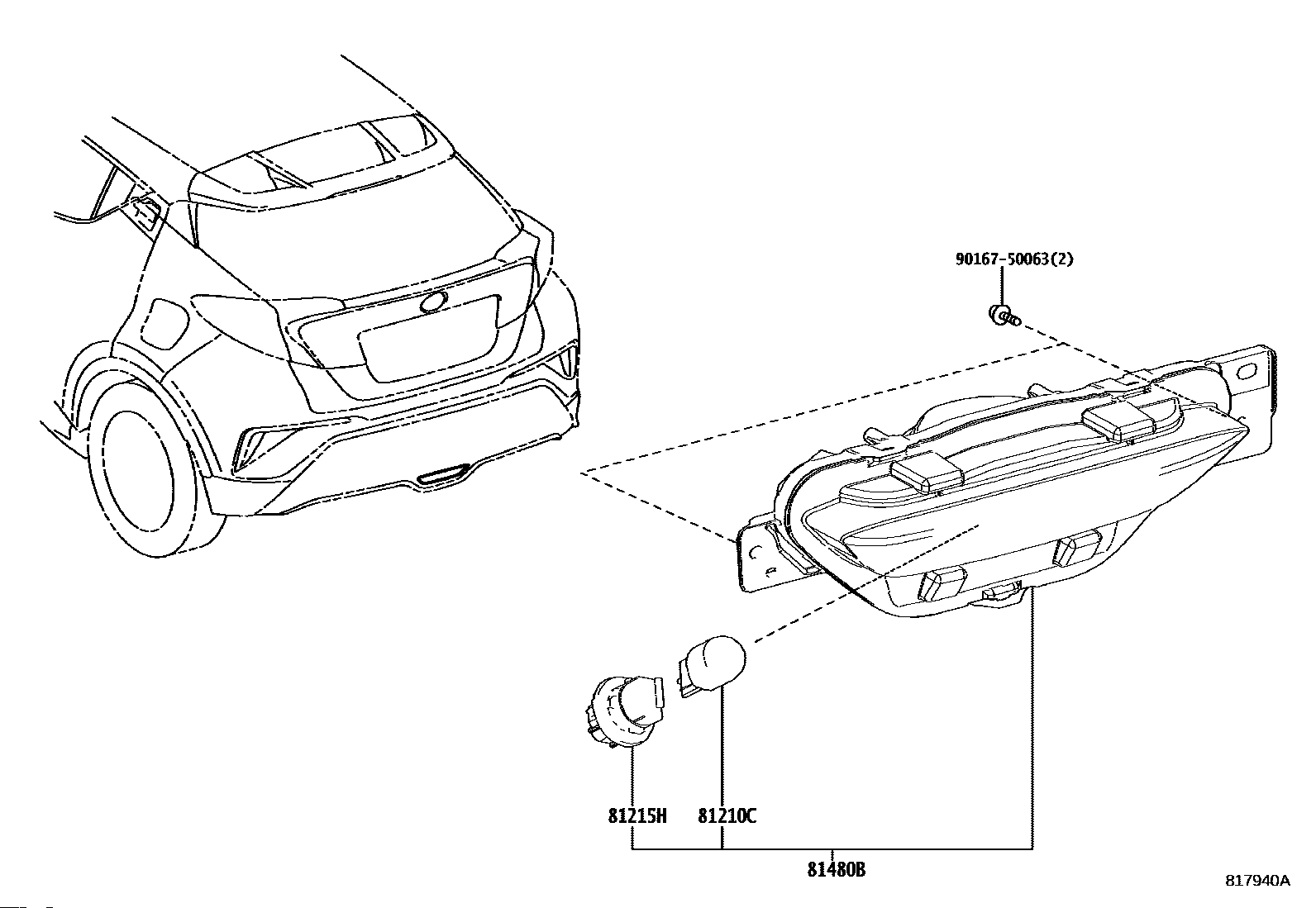 90167-50063(2)

81215H

81210C

81480B

817940A