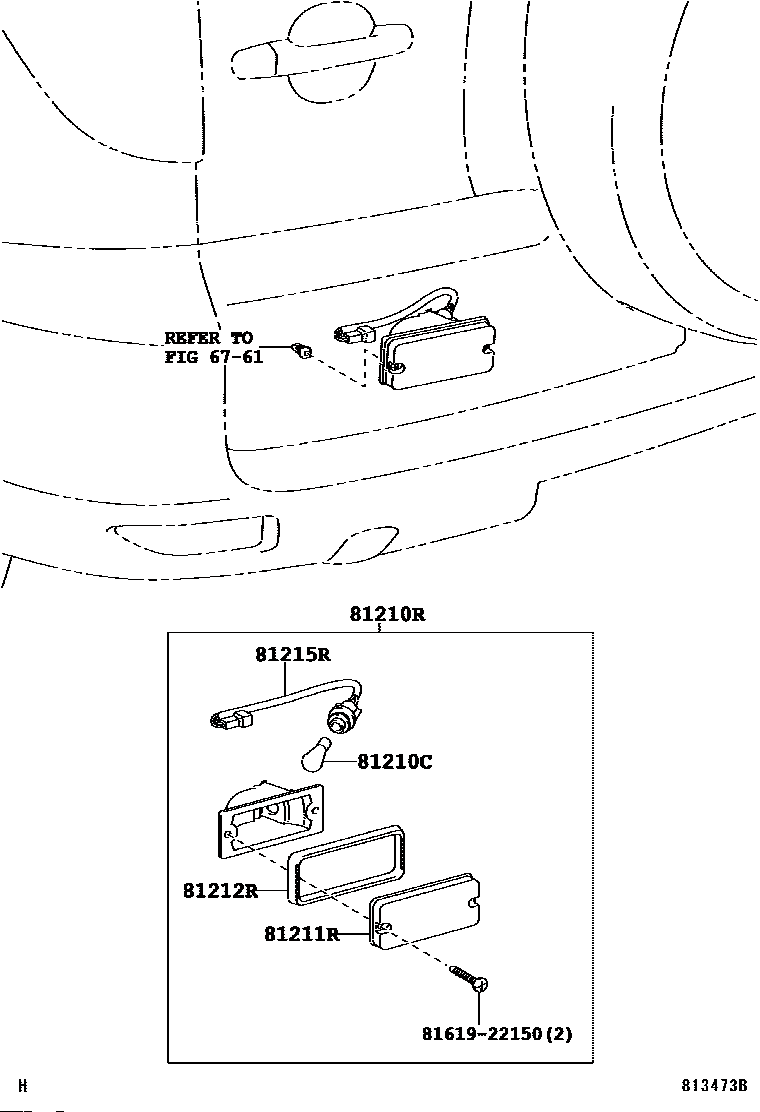 REFER TO
FIG 67-61

81210R

81215R

81210C

81212R

81211R

81619-22150(2)

H

813473B