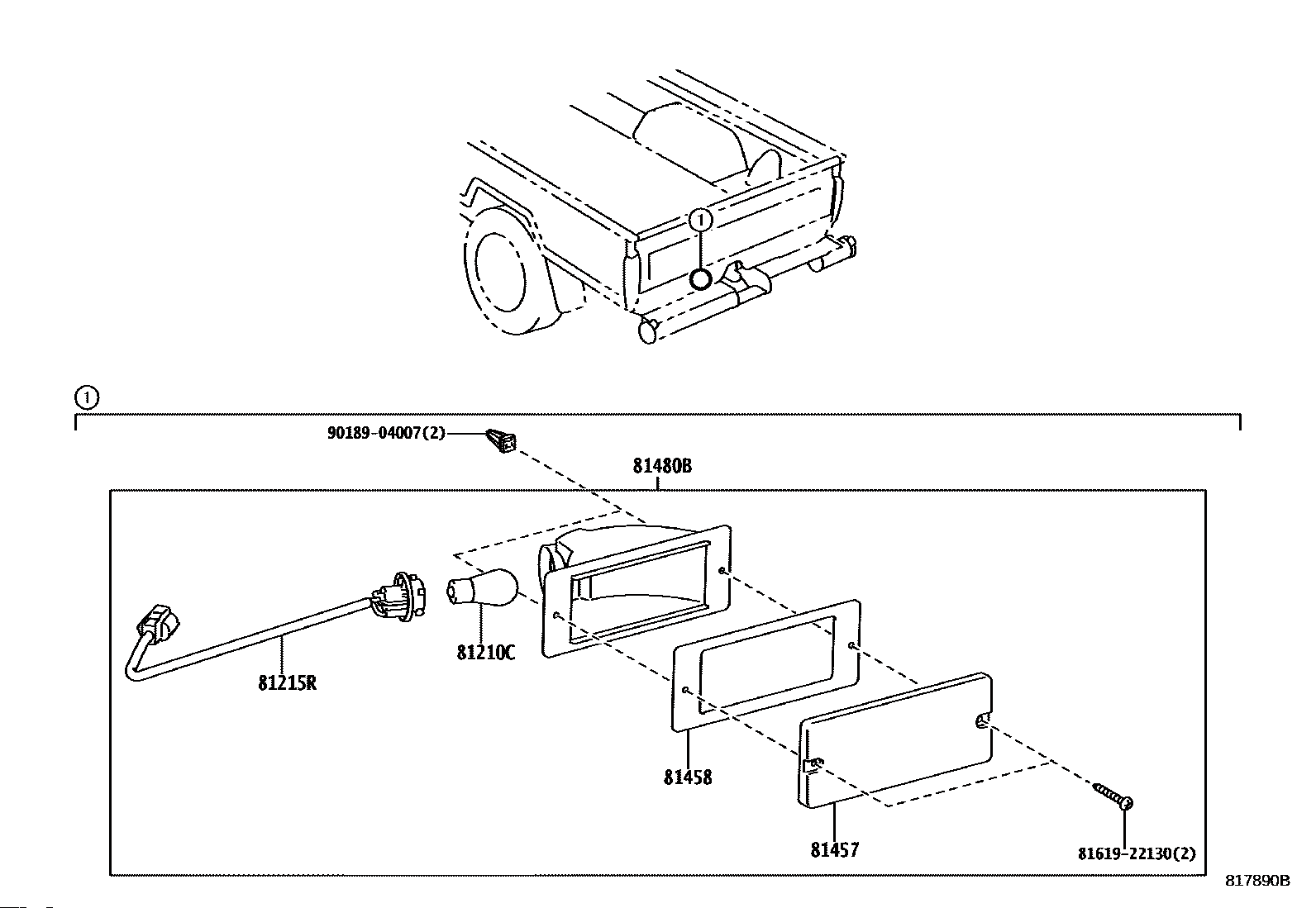 1

1

90189-04007(2)

81480B

81215R

81210C

81458

81457

81619-22130(2)

817890B