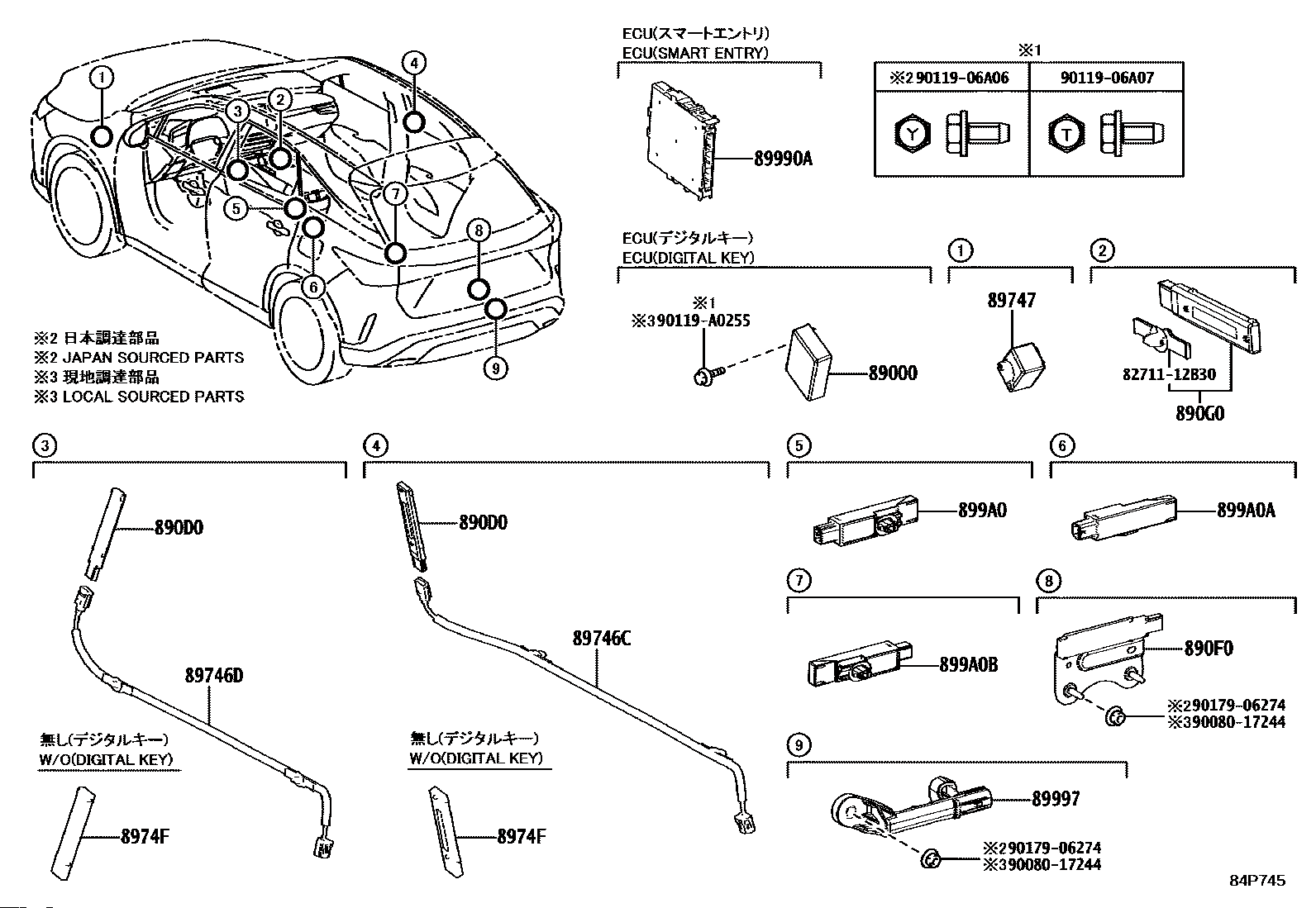 1
2
3
4
5
6
7
8
9

※2 日本調達部品
※2 JAPAN SOURCED PARTS
※3 現地調達部品
※3 LOCAL SOURCED PARTS

ECU(スマートエントリ)
ECU(SMART ENTRY)
89990A

※1
| ※2 90119-06A06 | 90119-06A07 |
|---|---|
| Y | T |

ECU(デジタルキー)
ECU(DIGITAL KEY)
※1
※3 90119-A0255
89000

1
89747

2
82711-12B30
890G0

3
890D0
89746D
無し(デジタルキー)
W/O(DIGITAL KEY)
8974F

4
890D0
89746C
無し(デジタルキー)
W/O(DIGITAL KEY)
8974F

5
899A0

6
899A0A

7
899A0B

8
890F0
※2 90179-06274
※3 90080-17244

9
89997
※2 90179-06274
※3 90080-17244

84P745