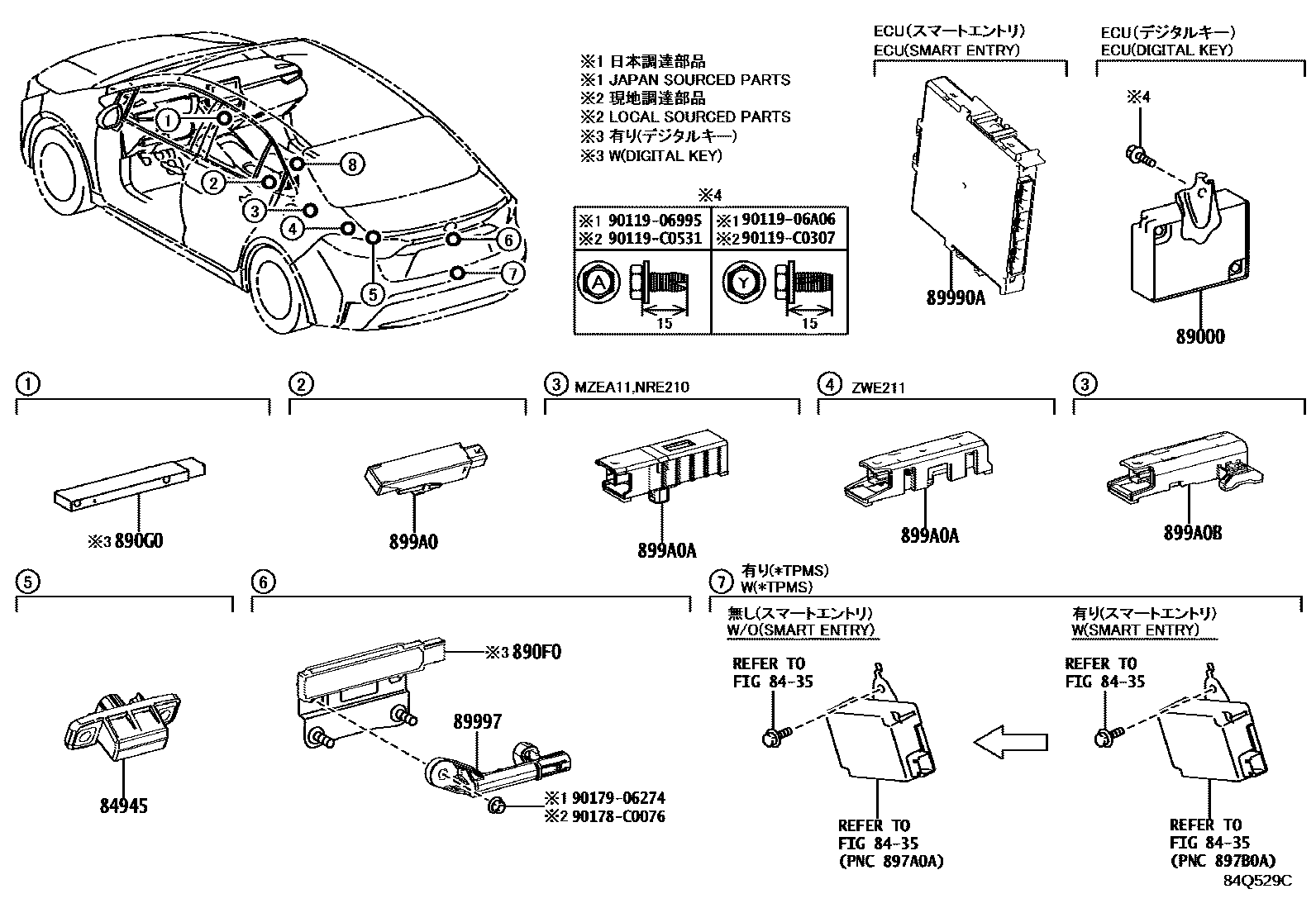 1
2
3
4
5
6
7
8

※1 日本調達部品
※1 JAPAN SOURCED PARTS
※2 現地調達部品
※2 LOCAL SOURCED PARTS
※3 有り(デジタルキー)
※3 W(DIGITAL KEY)

※4

| ※1 90119-06995 ※2 90119-C0531 | ※1 90119-06A06 ※2 90119-C0307 |
|---|---|
| A 15 | Y 15 |

ECU(スマートエントリ)
ECU(SMART ENTRY)
89990A

ECU(デジタルキー)
ECU(DIGITAL KEY)
※4
89000

1
※3 890G0

2
899A0

3 MZEA11,NRE210
899A0A

4 ZWE211
899A0A

3
899A0B

5
84945

6
※3 890F0
89997
※1 90179-06274
※2 90178-C0076

7 有り(*TPMS)
W(*TPMS)

無し(スマートエントリ)
W/O(SMART ENTRY)
REFER TO
FIG 84-35
REFER TO
FIG 84-35
(PNC 897A0A)

有り(スマートエントリ)
W(SMART ENTRY)
REFER TO
FIG 84-35
REFER TO
FIG 84-35
(PNC 897B0A)

84Q529C