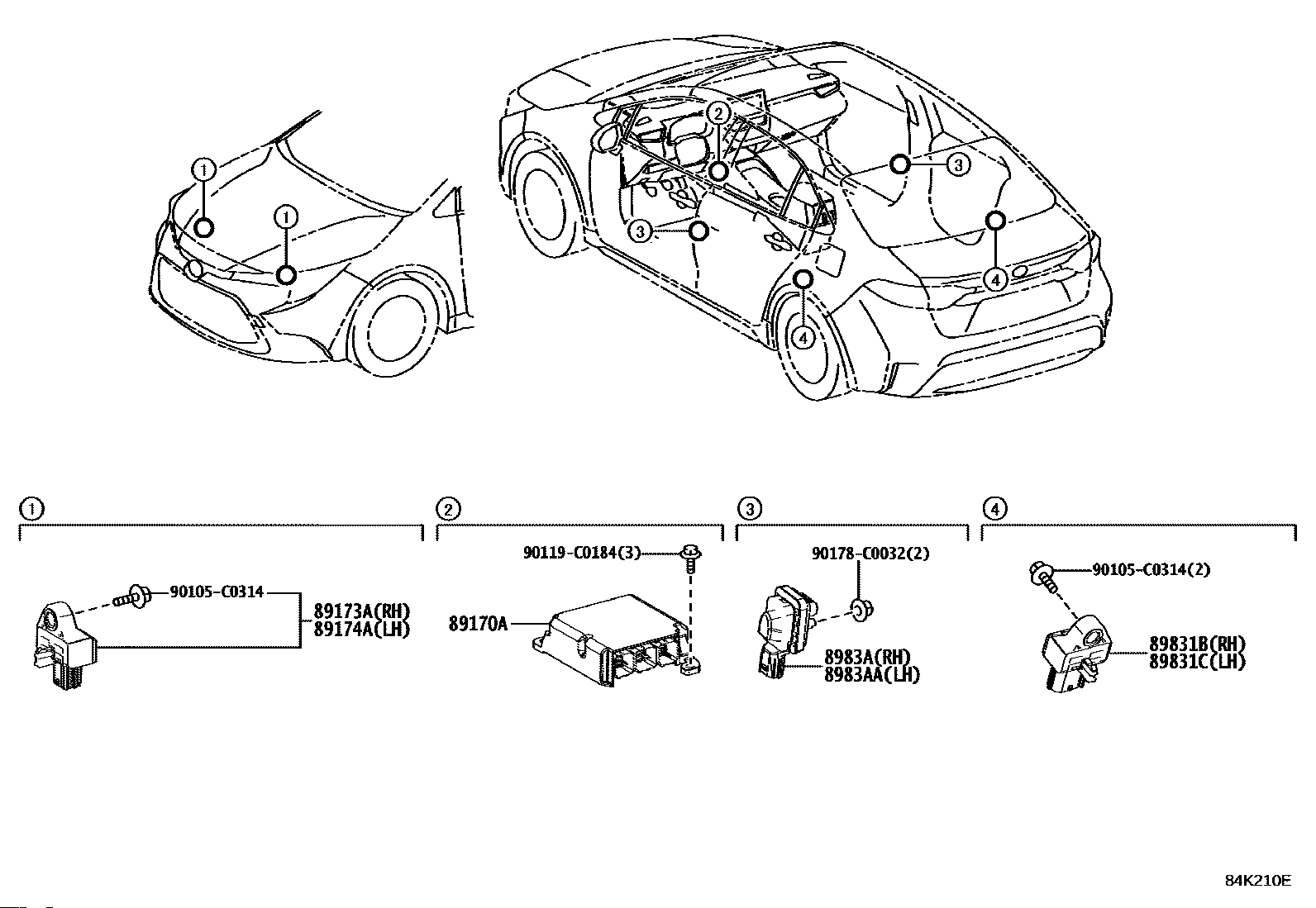 1
1
2
3
3
4
4

1
90105-C0314
89173A(RH)
89174A(LH)

2
90119-C0184(3)
89170A

3
90178-C0032(2)
8983A(RH)
8983AA(LH)

4
90105-C0314(2)
89831B(RH)
89831C(LH)

84K210E