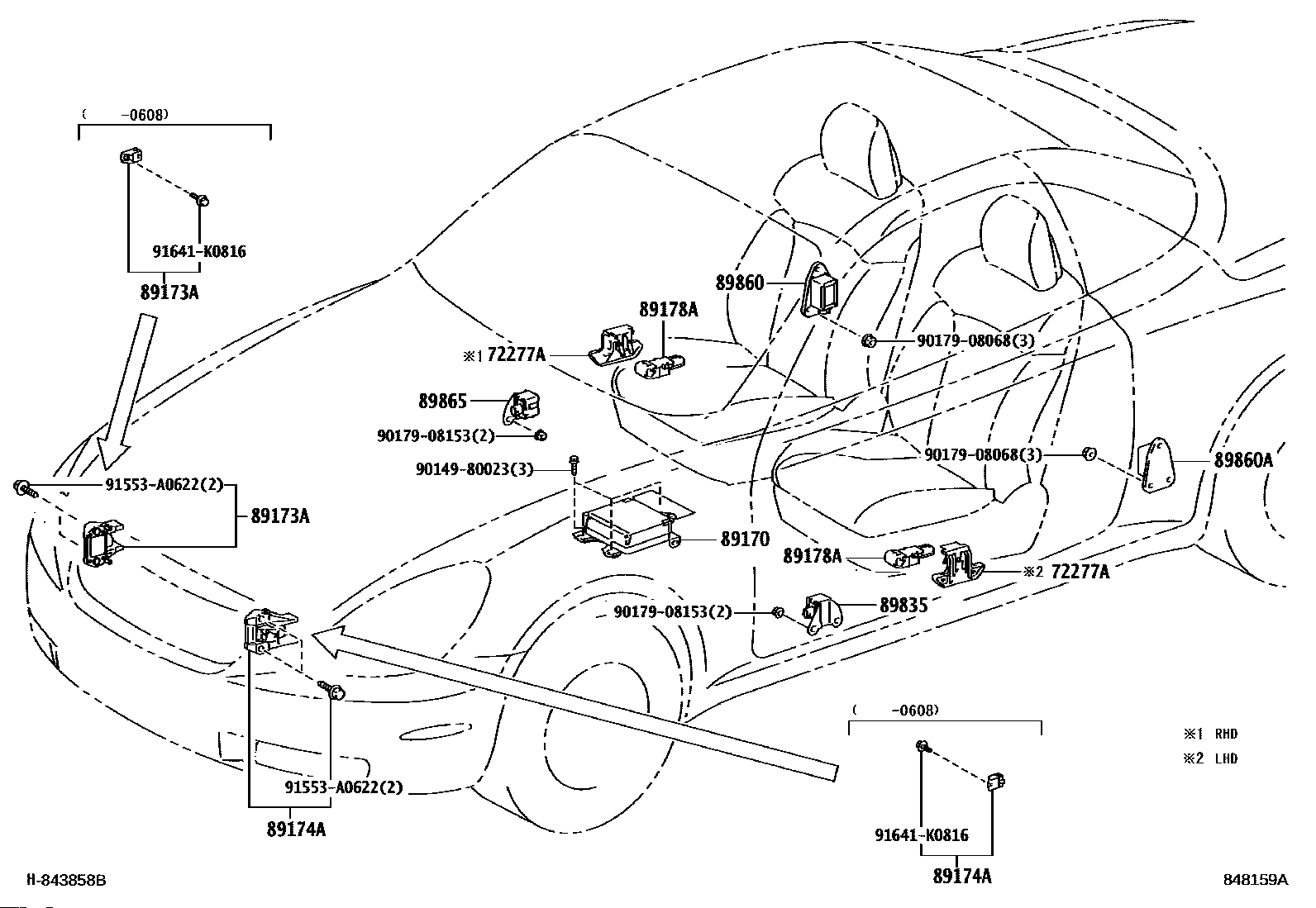 (    -0608)

91641-K0816

89173A

89860

89178A

※1 72277A

90179-08068(3)

89865

90179-08153(2)

90149-80023(3)

90179-08068(3)

89860A

91553-A0622(2)

89173A

89170

89178A

※2 72277A

90179-08153(2)

89835

(    -0608)

※1 RHD
※2 LHD

91553-A0622(2)

89174A

91641-K0816

89174A

H-843858B

848159A