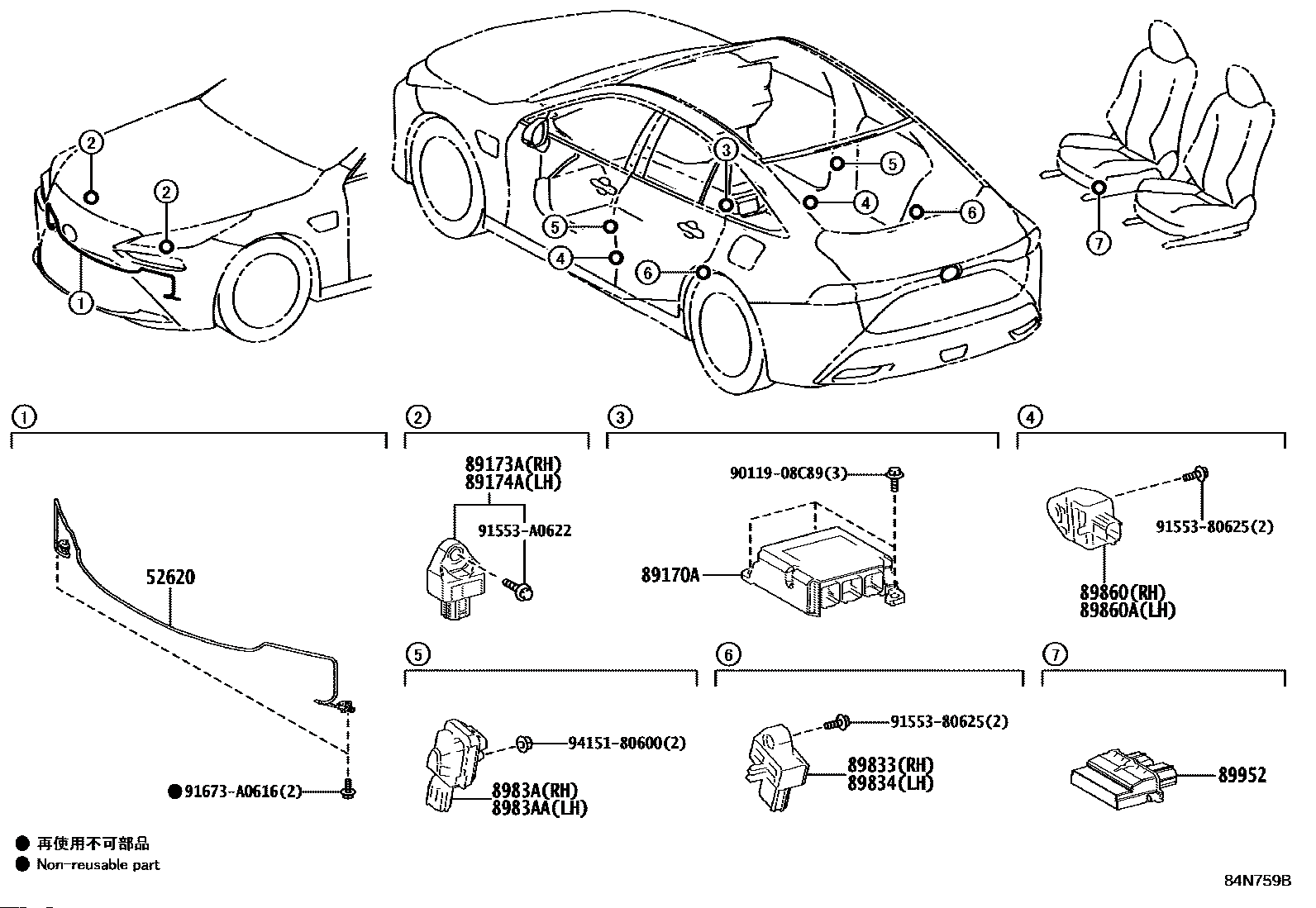 2
2
1
3
5
4
6
5
4
6
7

1
52620
● 91673-A0616(2)

2
89173A(RH)
89174A(LH)
91553-A0622

3
90119-08C89(3)
89170A

4
91553-80625(2)
89860(RH)
89860A(LH)

5
94151-80600(2)
8983A(RH)
8983AA(LH)

6
91553-80625(2)
89833(RH)
89834(LH)

7
89952

● 再使用不可部品
● Non-reusable part

84N759B