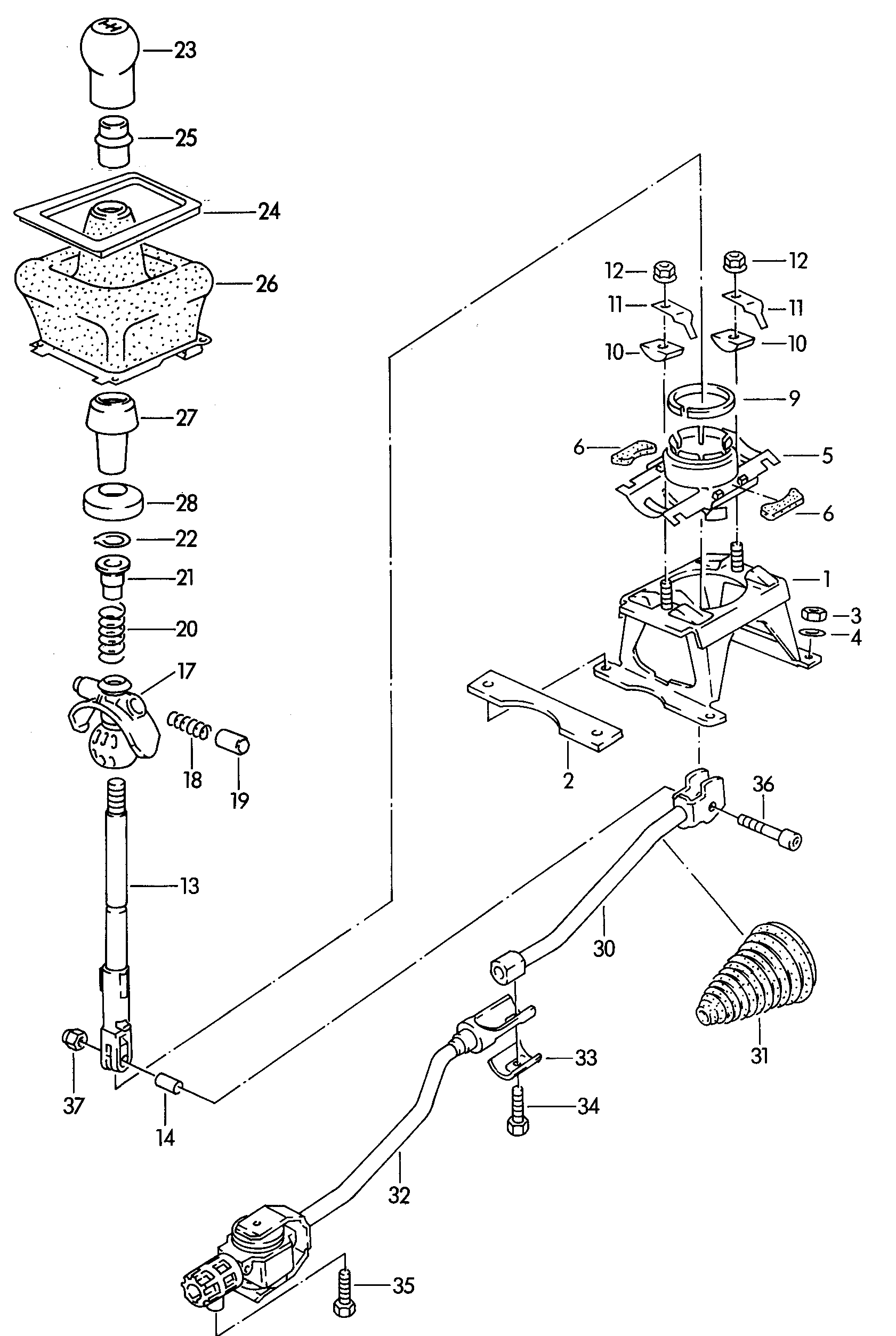 23
25
24
26
27
28
22
21
20
17
18
19
13
37
14
12
12
11
11
10
10
9
6
5
6
1
3
4
2
36
30
31
33
34
32
35