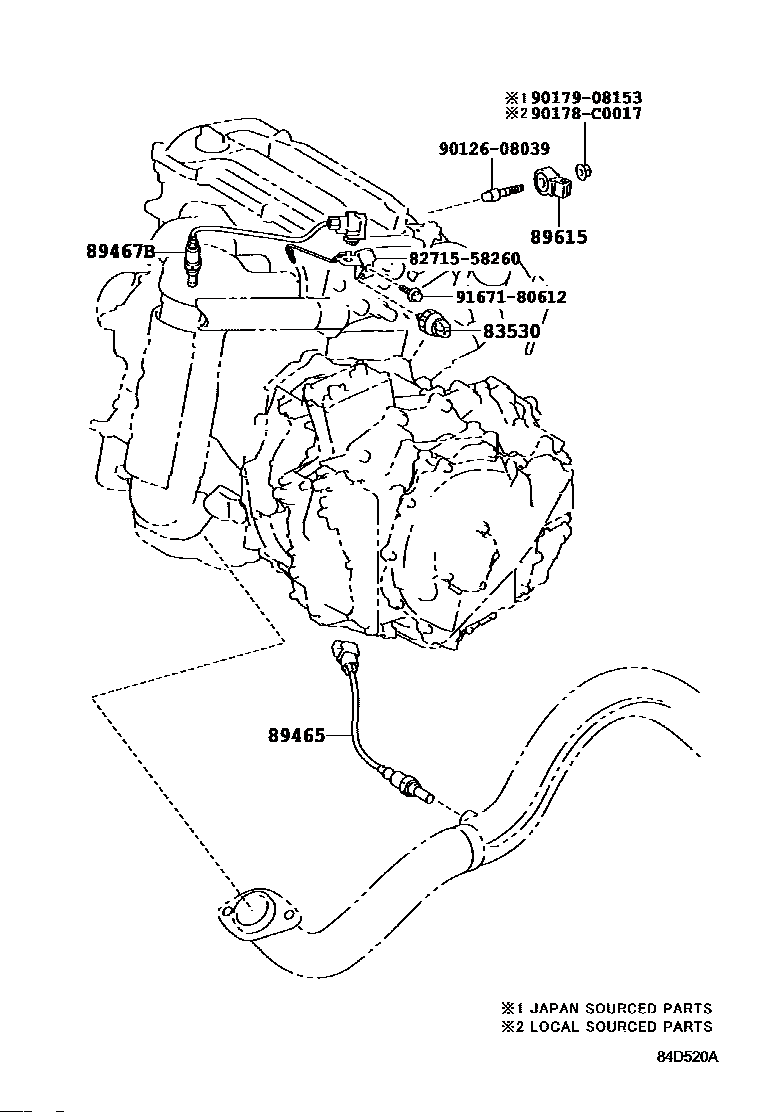 ※1 90179-08153
※2 90178-C0017

90126-08039

89615

89467B

82715-58260

91671-80612

83530

89465

※1 JAPAN SOURCED PARTS
※2 LOCAL SOURCED PARTS

84D520A