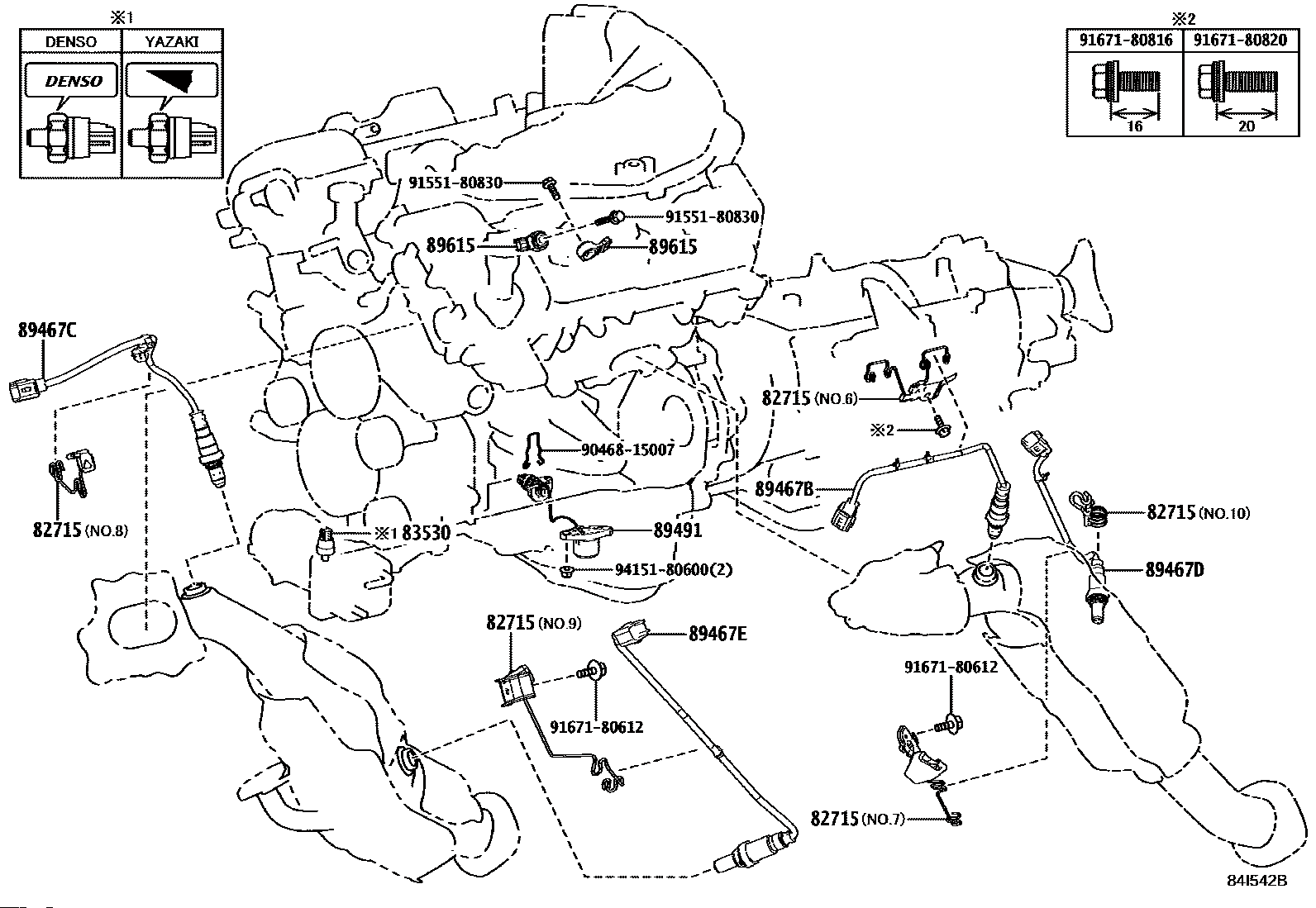 ※1

| DENSO | YAZAKI |
|---|---|
| DENSO | |

※2

| 91671-80816 | 91671-80820 |
|---|---|
| 16 | 20 |

91551-80830
91551-80830
89615
89615
89467C
82715 (NO.6)
※2
90468-15007
89467B
82715 (NO.10)
82715 (NO.8)
※1 83530
89491
94151-80600(2)
89467D
82715 (NO.9)
89467E
91671-80612
91671-80612
82715 (NO.7)
84I542B