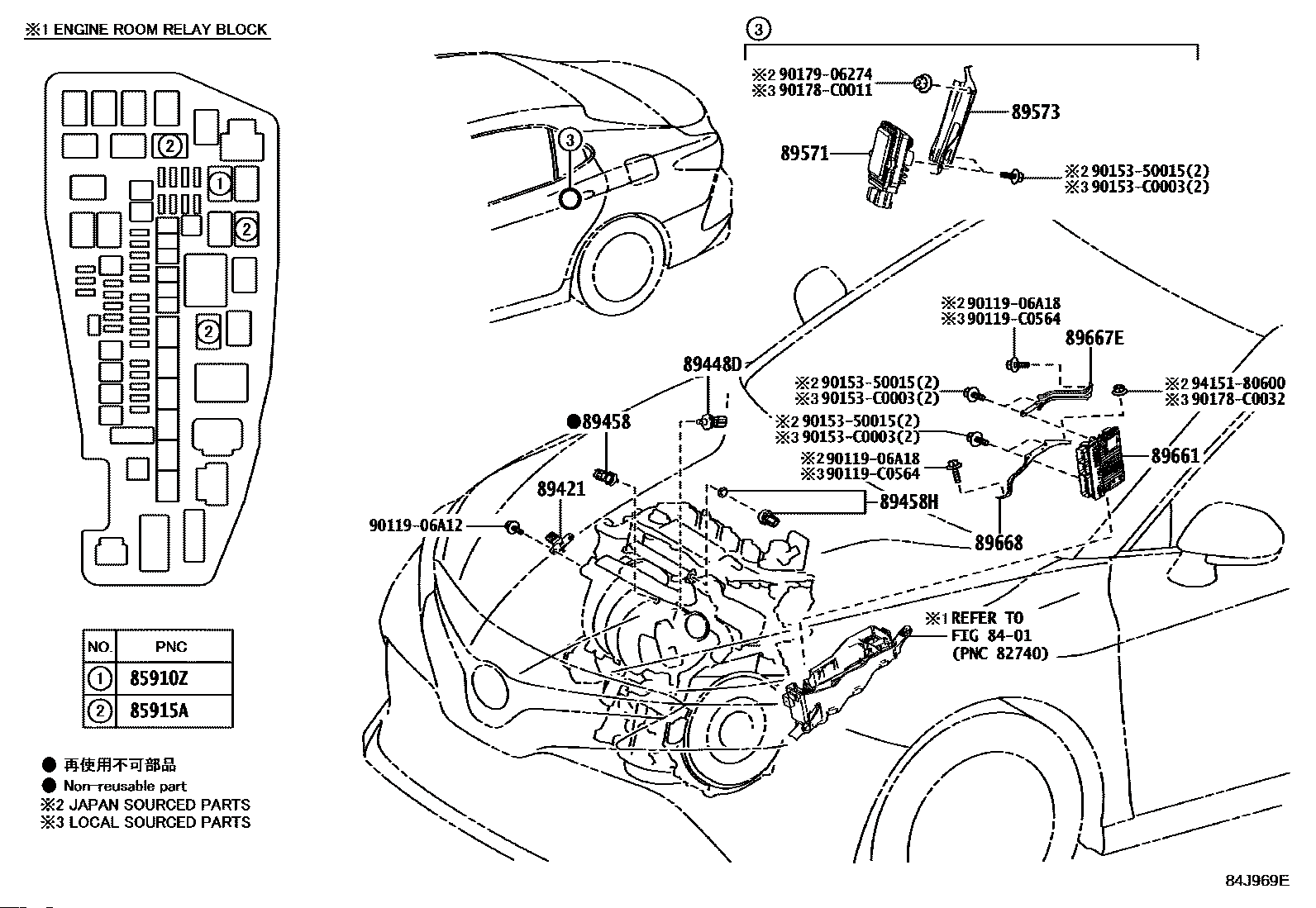 ※1 ENGINE ROOM RELAY BLOCK

2
1
2
2

| NO. | PNC |
|---|---|
| 1 | 85910Z |
| 2 | 85915A |

● 再使用不可部品
● Non-reusable part
※2 JAPAN SOURCED PARTS
※3 LOCAL SOURCED PARTS

3
3

※2 90179-06274
※3 90178-C0011
89573
89571
※2 90153-50015(2)
※3 90153-C0003(2)

※2 90119-06A18
※3 90119-C0564
89667E
89448D
※2 90153-50015(2)
※3 90153-C0003(2)
※2 94151-80600
※3 90178-C0032
●89458
※2 90153-50015(2)
※3 90153-C0003(2)
89661
※2 90119-06A18
※3 90119-C0564
89421
89458H
90119-06A12
89668
※1 REFER TO
FIG 84-01
(PNC 82740)

84J969E