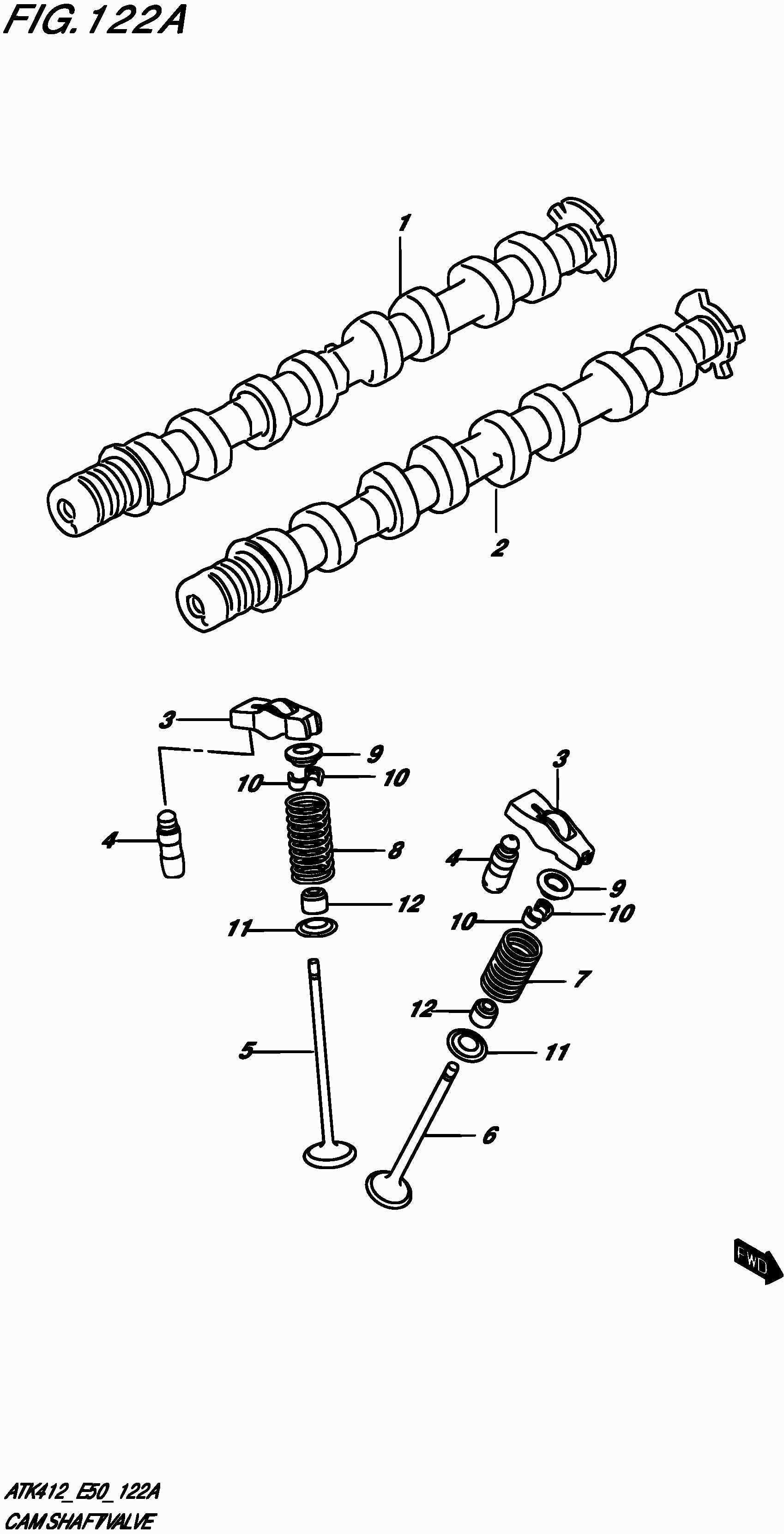 FIG. 122A

1

2

3

9

10

10

4

8

12

11

5

3

4

9

10

10

7

12

11

6

FWD

ATK412_E50_122A
CAMSHAFT/VALVE