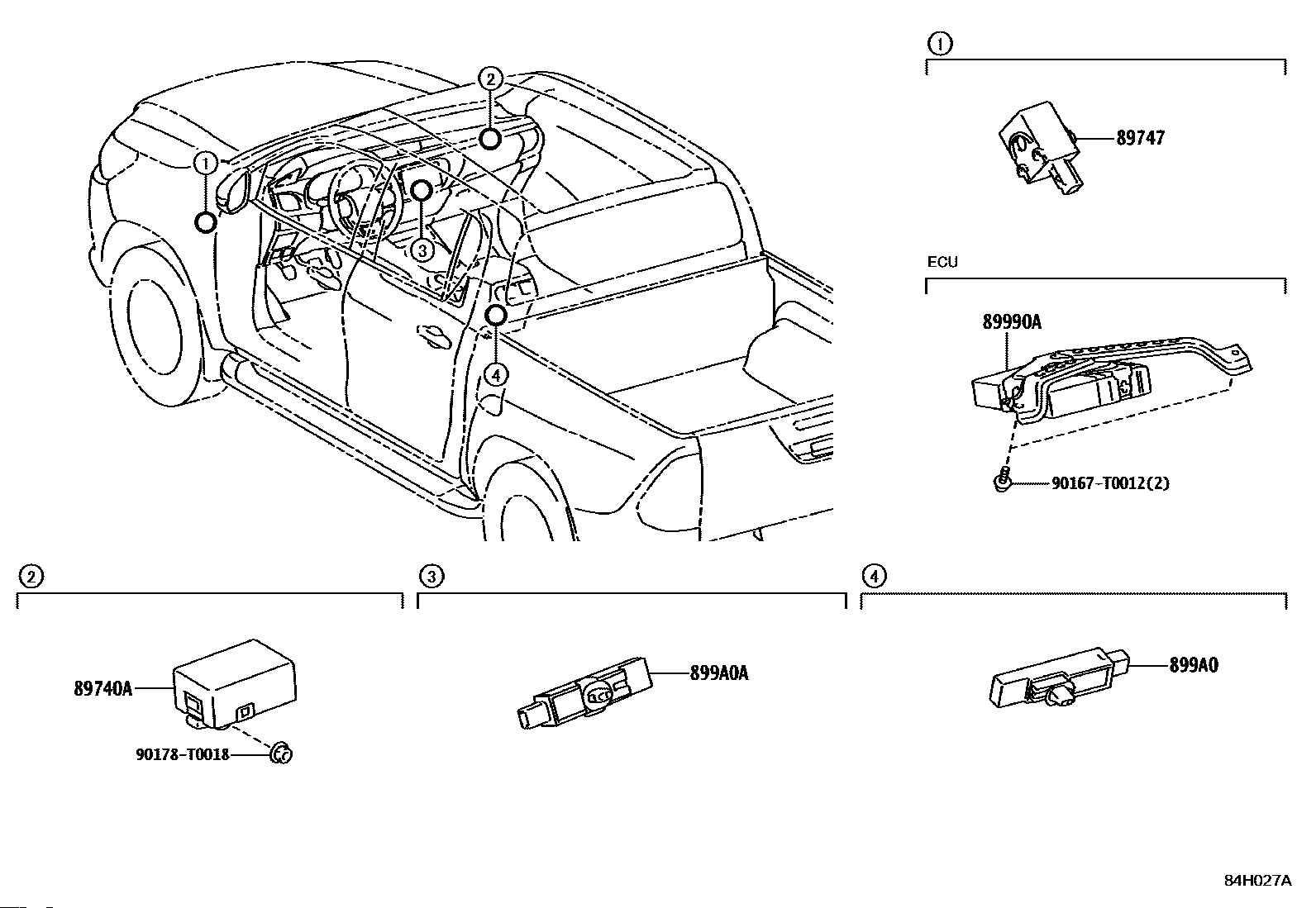 2
1
3
4

1
89747

ECU
89990A
90167-T0012(2)

2
89740A
90178-T0018

3
899A0A

4
899A0

84H027A