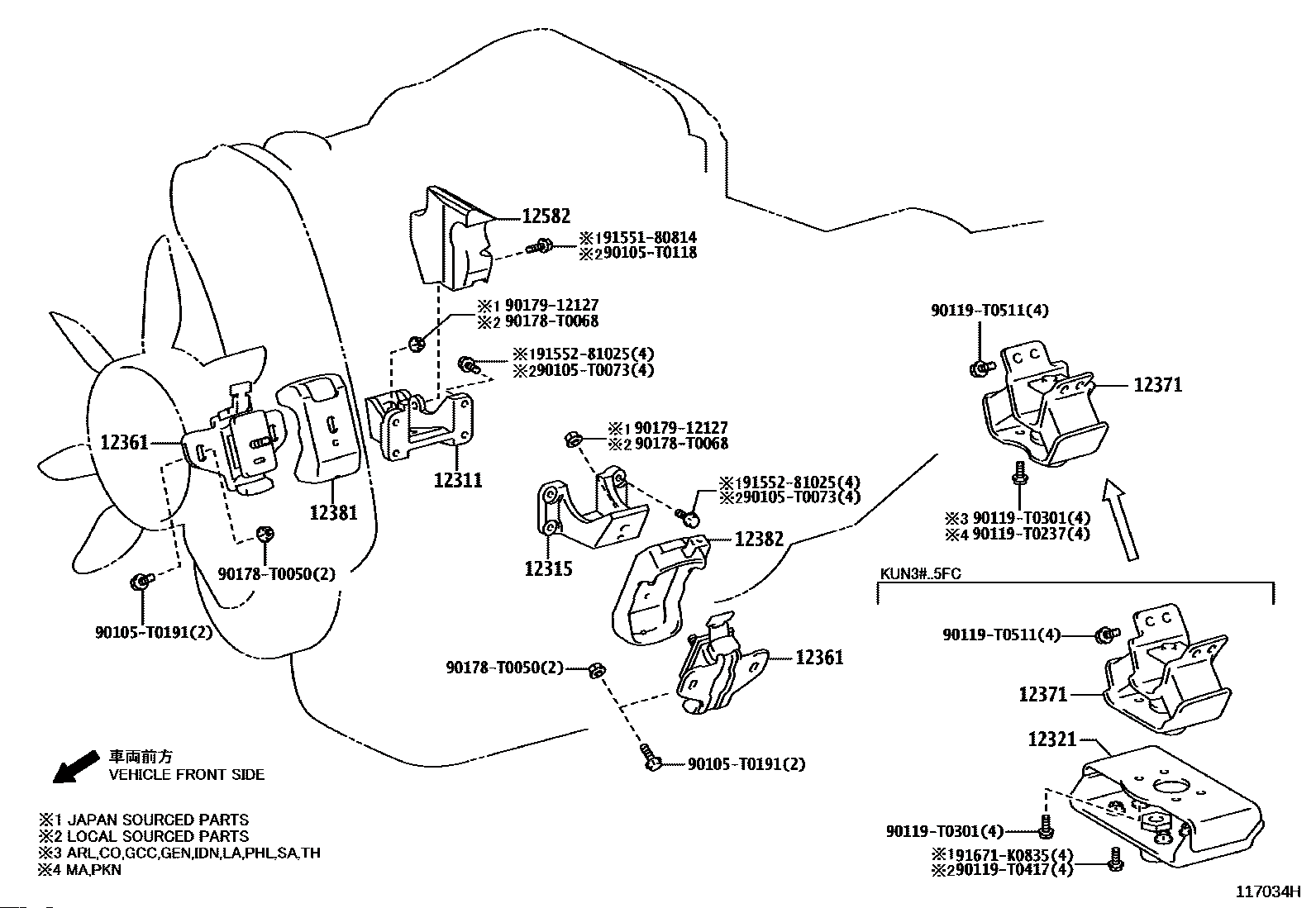 12582
※191551-80814
※290105-T0118
※1 90179-12127
※2 90178-T0068
※191552-81025(4)
※290105-T0073(4)
12361
12381
12311
90178-T0050(2)
90105-T0191(2)
※1 90179-12127
※2 90178-T0068
※191552-81025(4)
※290105-T0073(4)
12315
12382
12361
90178-T0050(2)
90105-T0191(2)
90119-T0511(4)
12371
※3 90119-T0301(4)
※4 90119-T0237(4)
KUN3#..5FC
90119-T0511(4)
12371
12321
90119-T0301(4)
※191671-K0835(4)
※290119-T0417(4)
車両前方
VEHICLE FRONT SIDE
※1 JAPAN SOURCED PARTS
※2 LOCAL SOURCED PARTS
※3 ARL,CO,GCC,GEN,IDN,LA,PHL,SA,TH
※4 MA,PKN
117034H