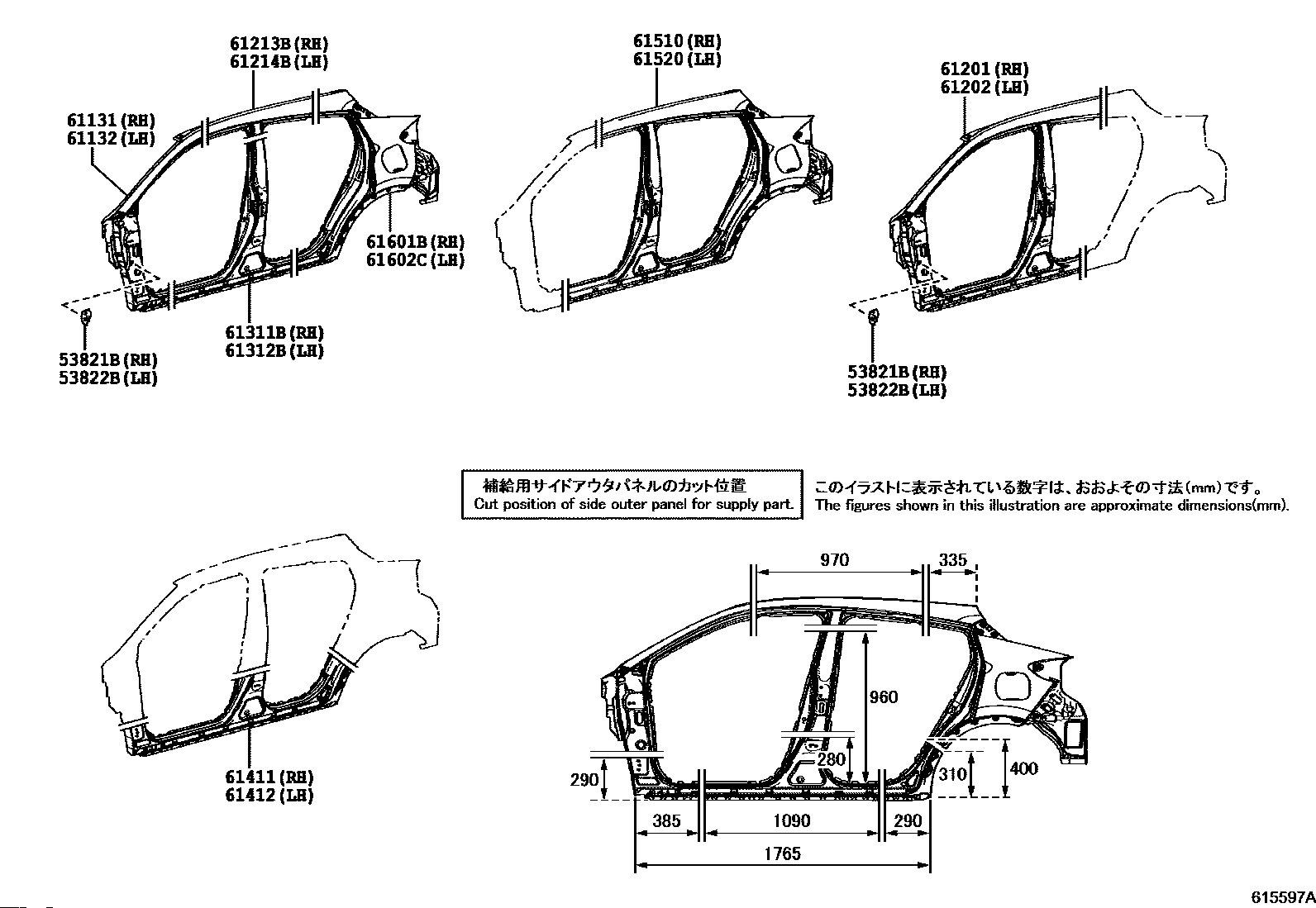 61213B (RH)
61214B (LH)

61131 (RH)
61132 (LH)

61601B (RH)
61602C (LH)

61311B (RH)
61312B (LH)

53821B (RH)
53822B (LH)

61510 (RH)
61520 (LH)

61201 (RH)
61202 (LH)

53821B (RH)
53822B (LH)

補給用サイドアウタパネルのカット位置
Cut position of side outer panel for supply part.

このイラストに表示されている数字は、おおよその寸法(mm)です。
The figures shown in this illustration are approximate dimensions(mm).

61411 (RH)
61412 (LH)

970
335
960
280
290
310
400
385
1090
290
1765

615597A