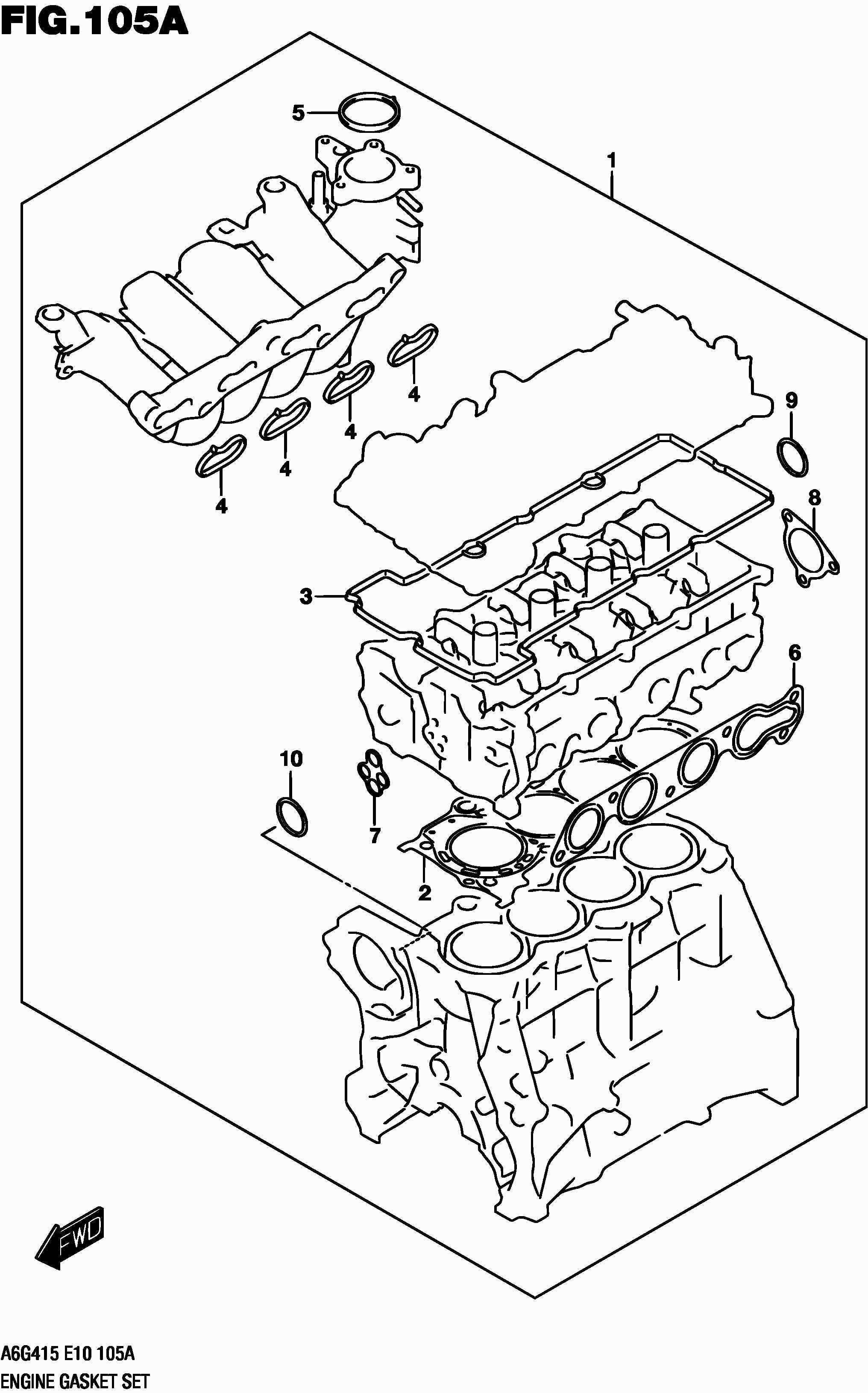 FIG.105A

5

1

4

4

4

4

9

8

3

6

10

7

2

FWD

A6G415 E10 105A
ENGINE GASKET SET