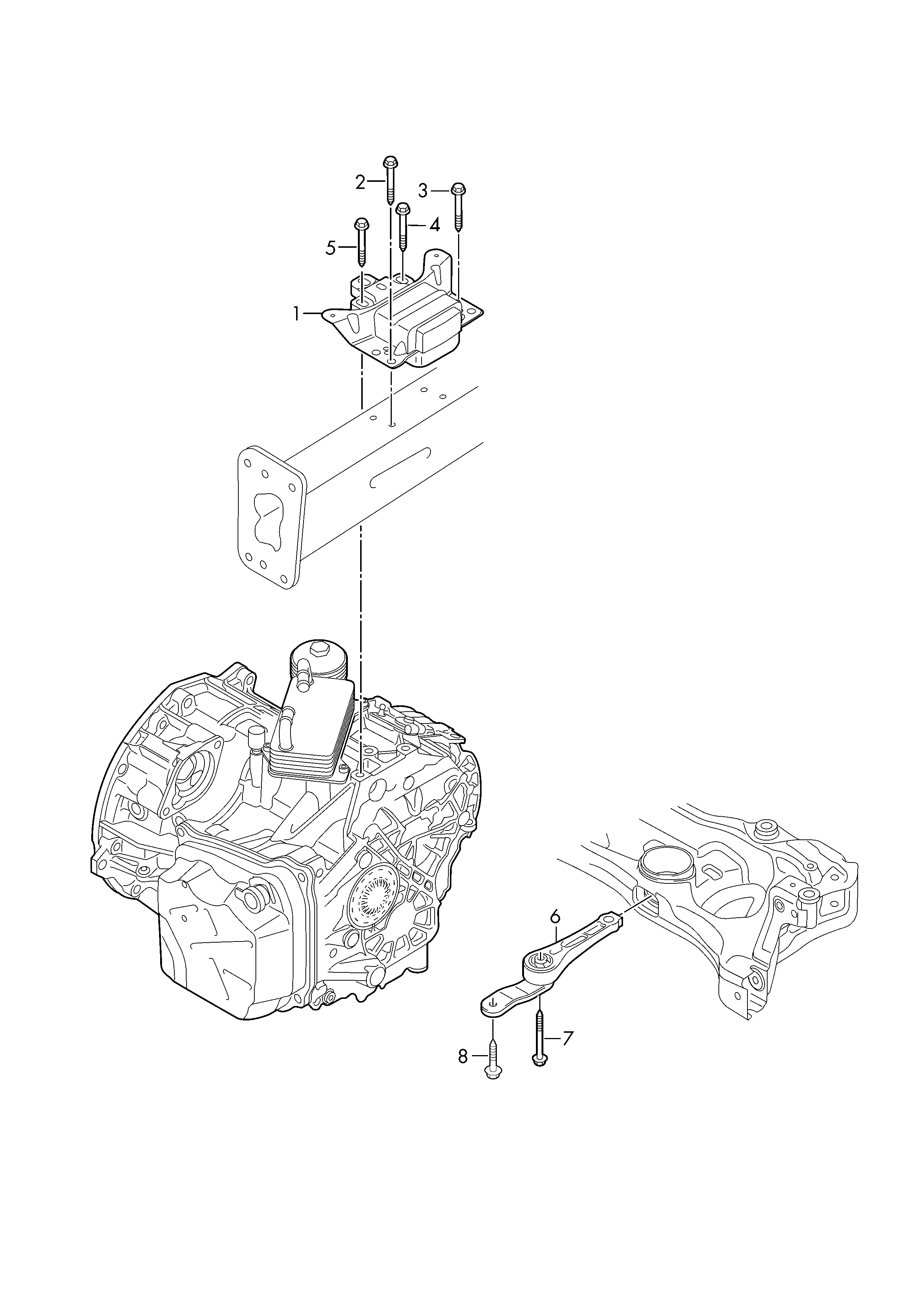 2
3
4
5
1
6
7
8