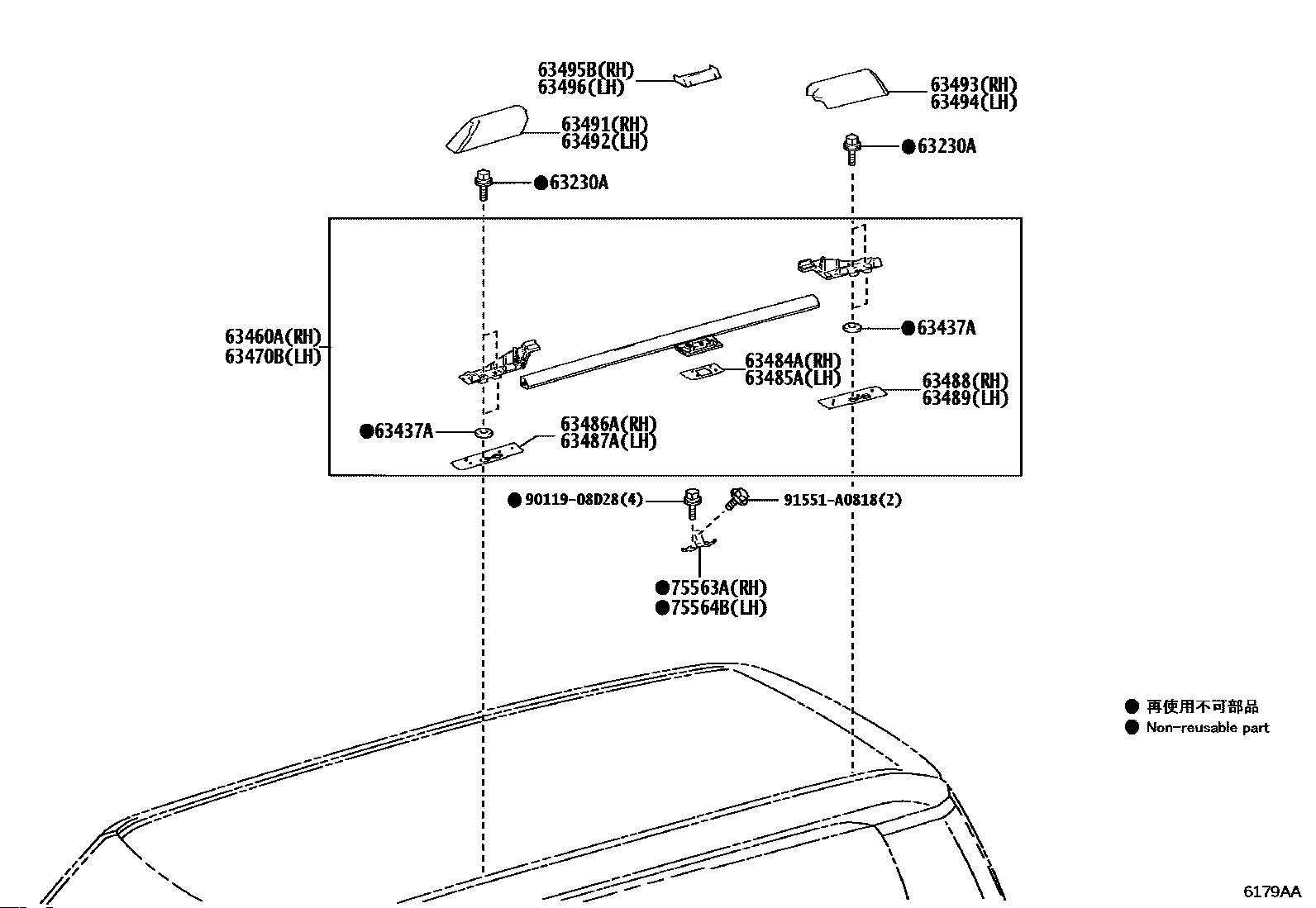 63495B(RH)
63496(LH)

63493(RH)
63494(LH)

63491(RH)
63492(LH)

●63230A

●63230A

63460A(RH)
63470B(LH)

●63437A

63484A(RH)
63485A(LH)

63488(RH)
63489(LH)

●63437A

63486A(RH)
63487A(LH)

●90119-08D28(4)

91551-A0818(2)

●75563A(RH)
●75564B(LH)

● 再使用不可部品
● Non-reusable part

6179AA