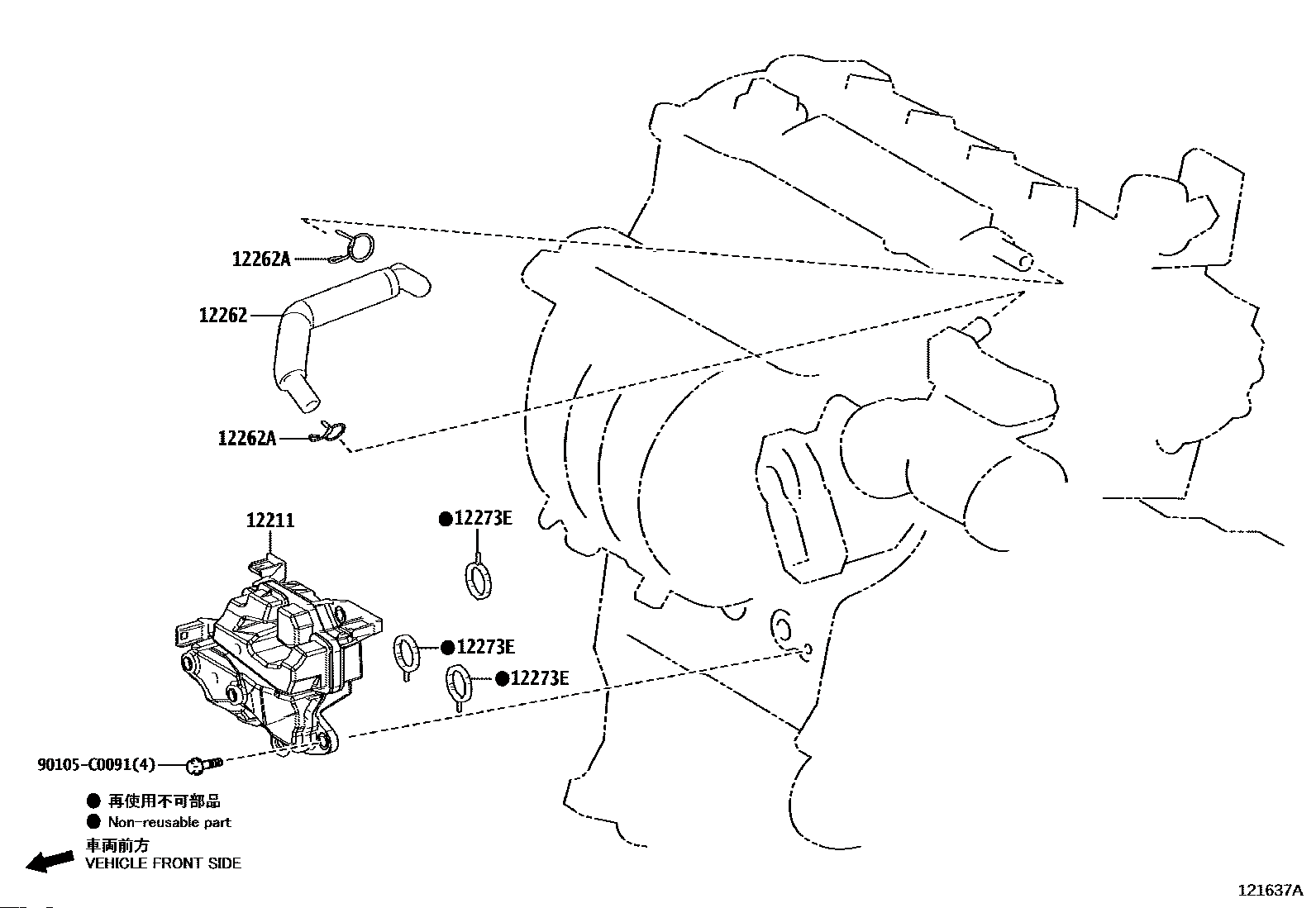 12262A
12262
12262A
12211
●12273E
●12273E
●12273E
90105-C0091(4)
● 再使用不可部品
● Non-reusable part
車両前方
VEHICLE FRONT SIDE
121637A