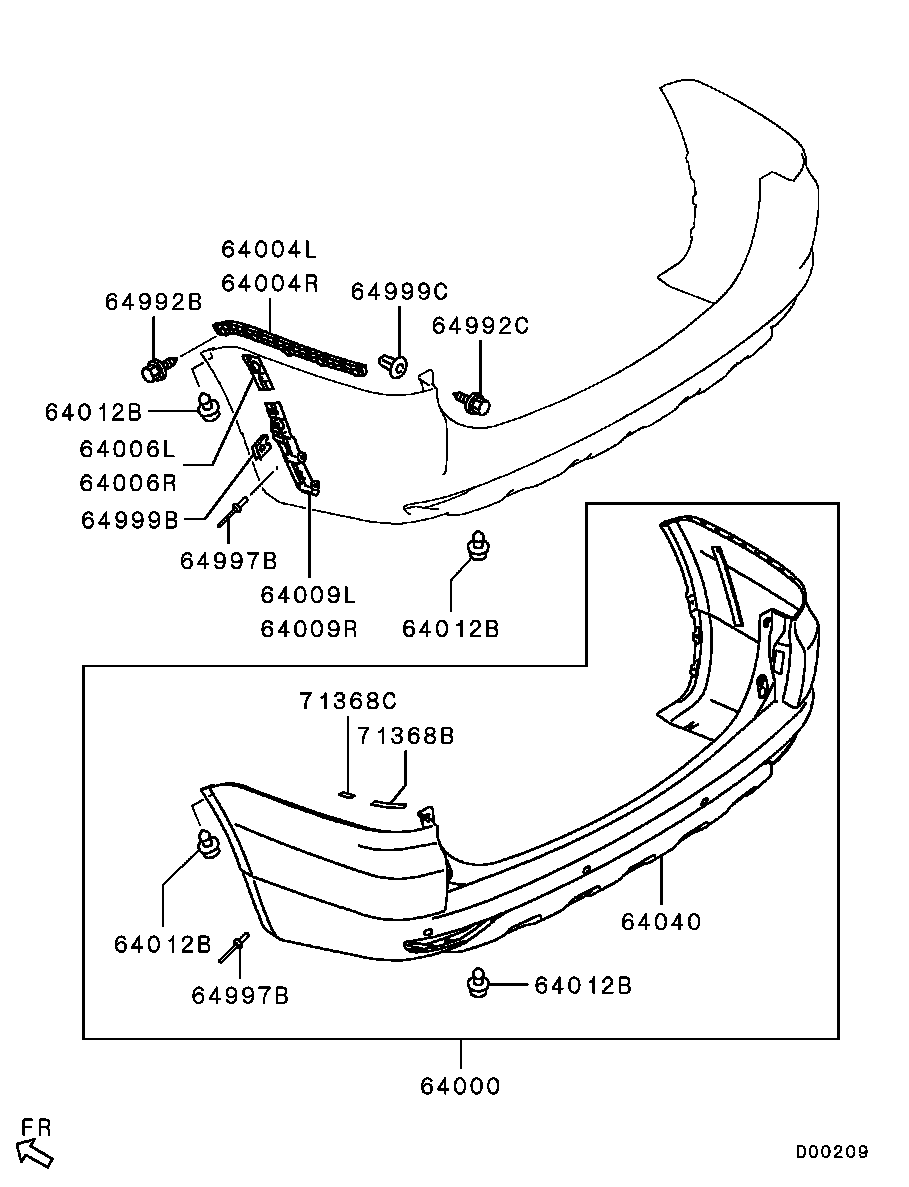 64004L
64004R
64992B
64999C
64992C
64012B
64006L
64006R
64999B
64997B
64009L
64009R
64012B
71368C
71368B
64012B
64997B
64040
64012B
64000
FR
D00209