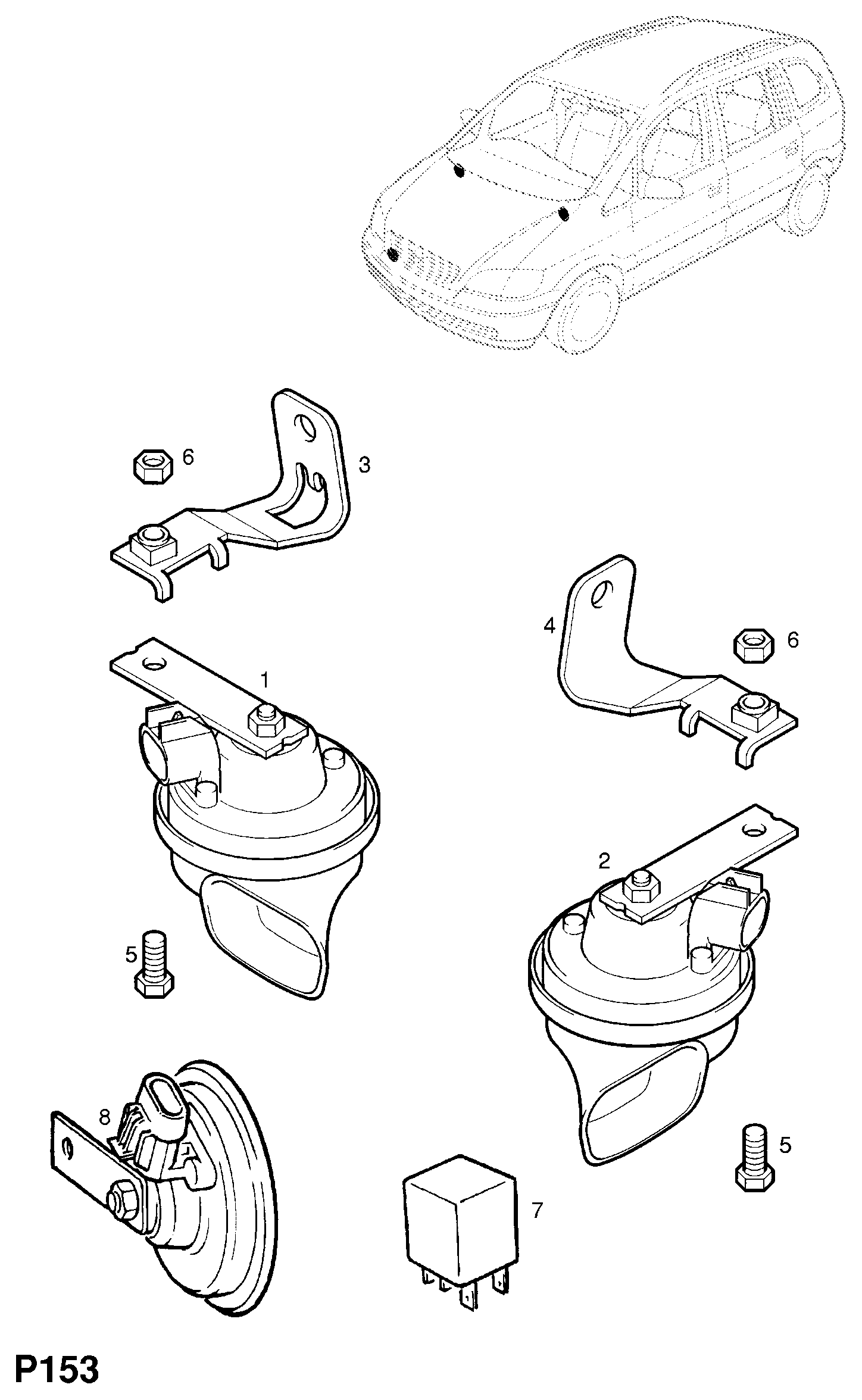 6
3
4
6
1
2
5
8
5
7
P153