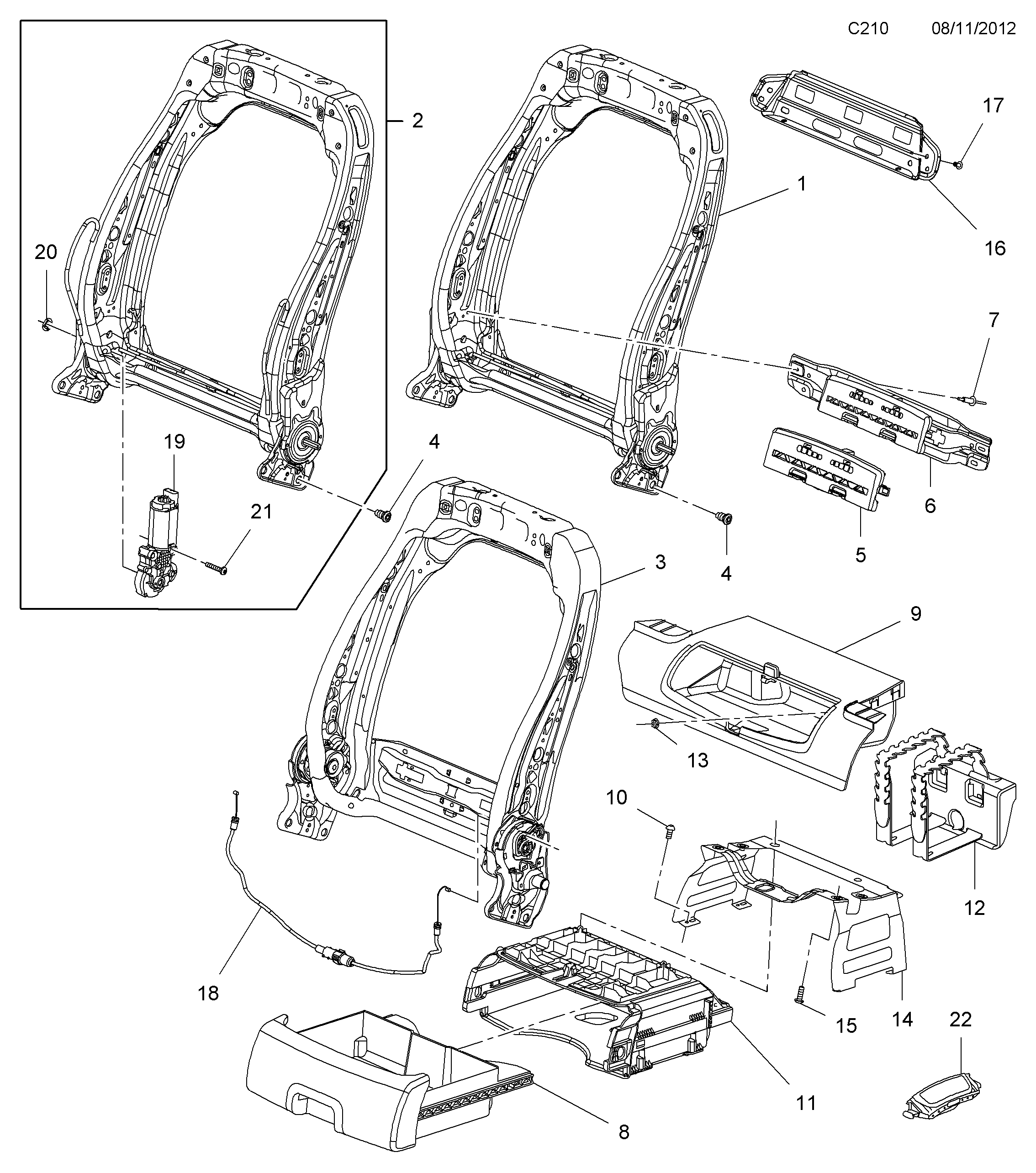 C210 08/11/2012

2
17
1
16
20
7
19
4
21
6
5
4
3
9
13
10
12
18
15
14
22
11
8