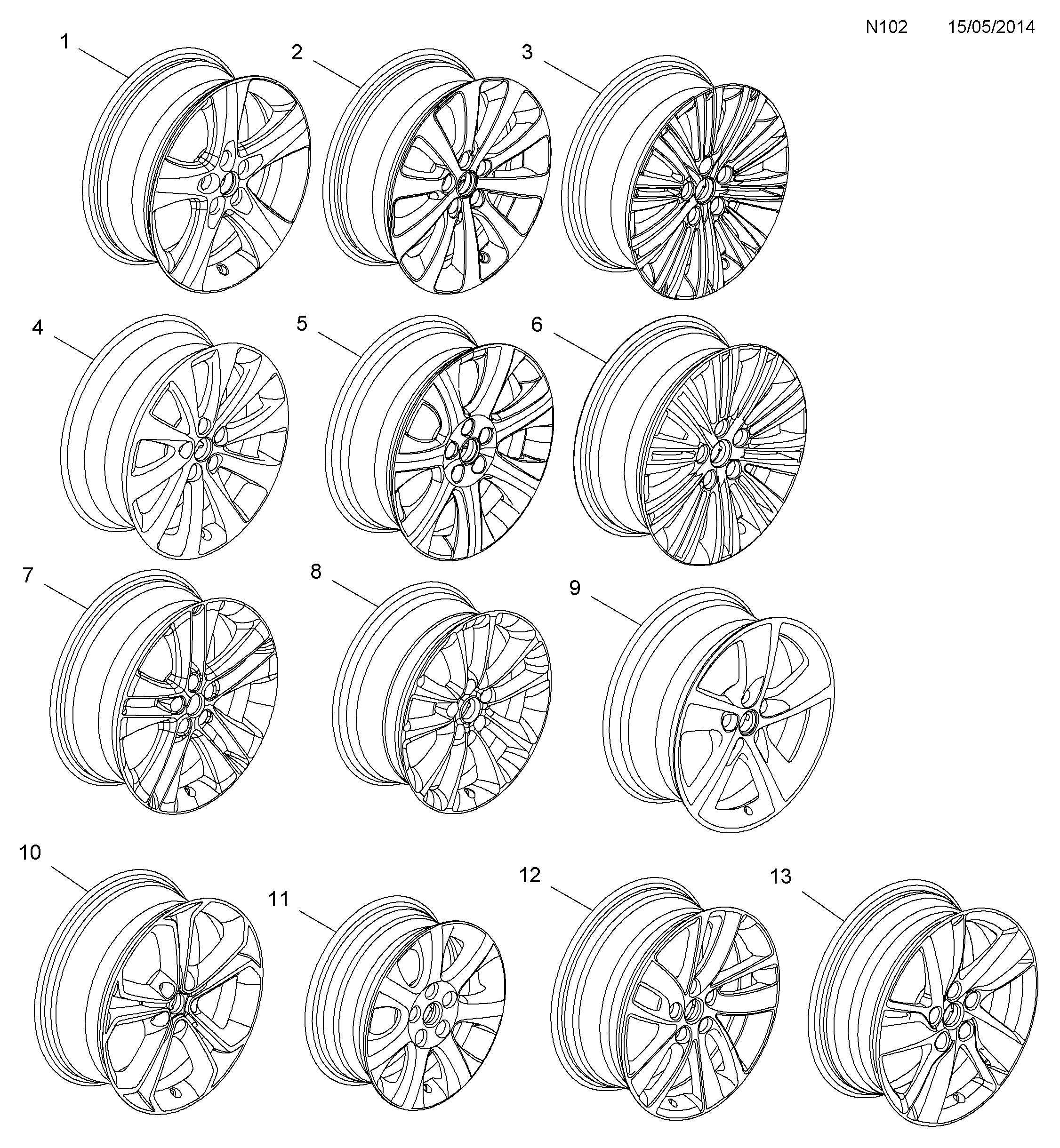 N102 15/05/2014

1
2
3
4
5
6
7
8
9
10
11
12
13