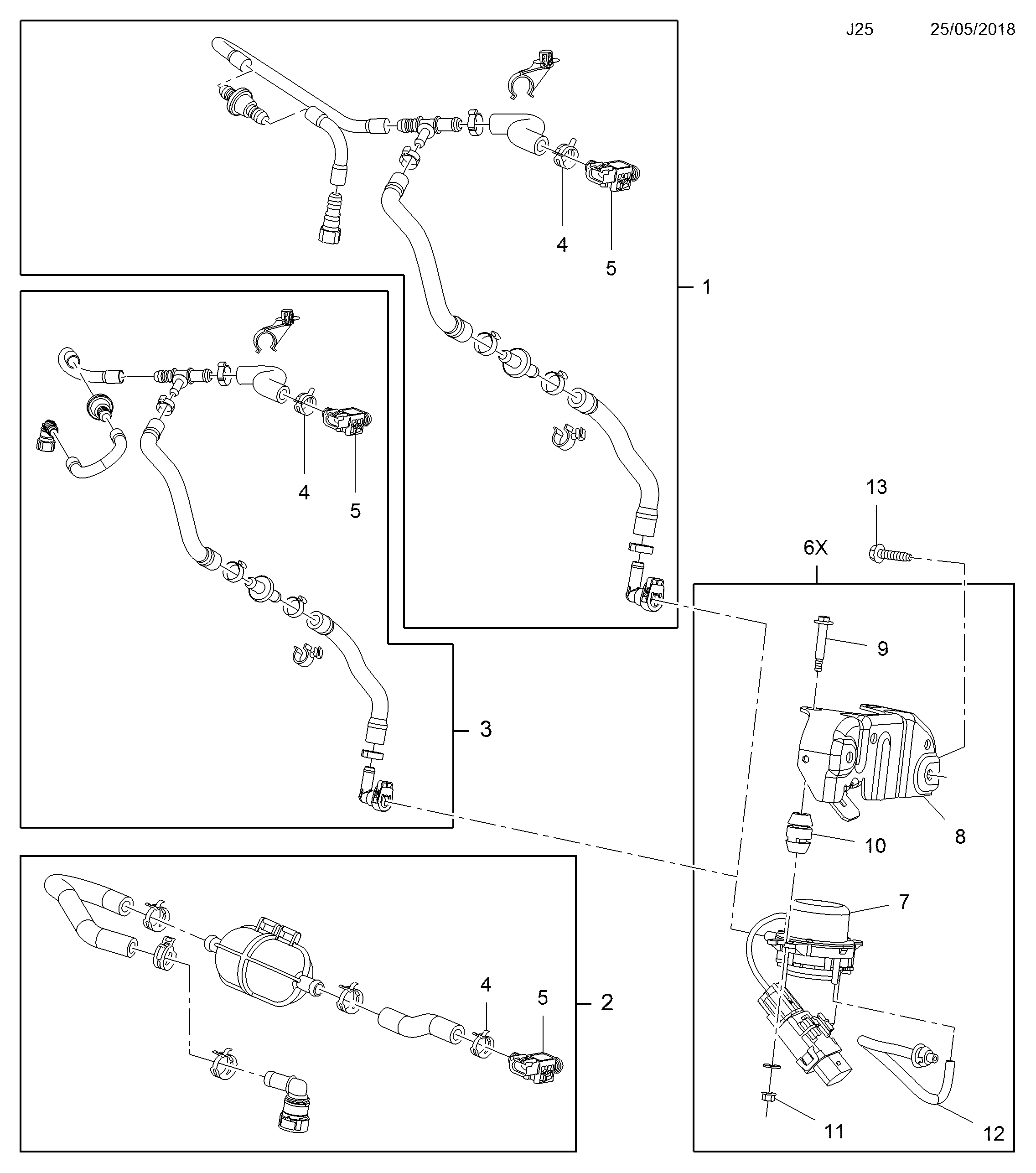 J25 25/05/2018

4
5
1

4
5

13
6X
9
3
8
10
7

4
5
2
11
12