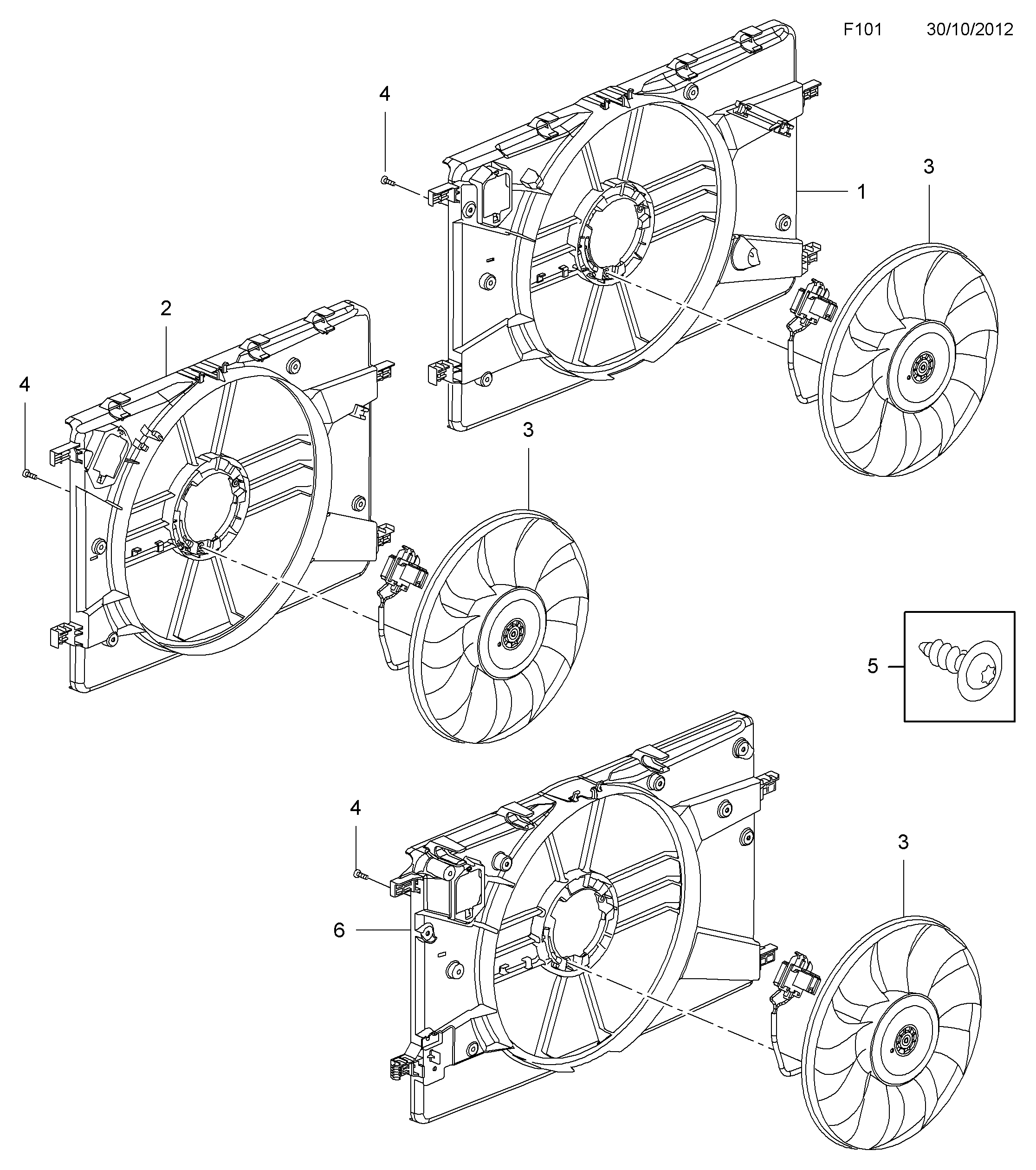 F101 30/10/2012

4
1
3
2
4
3
5
4
3
6