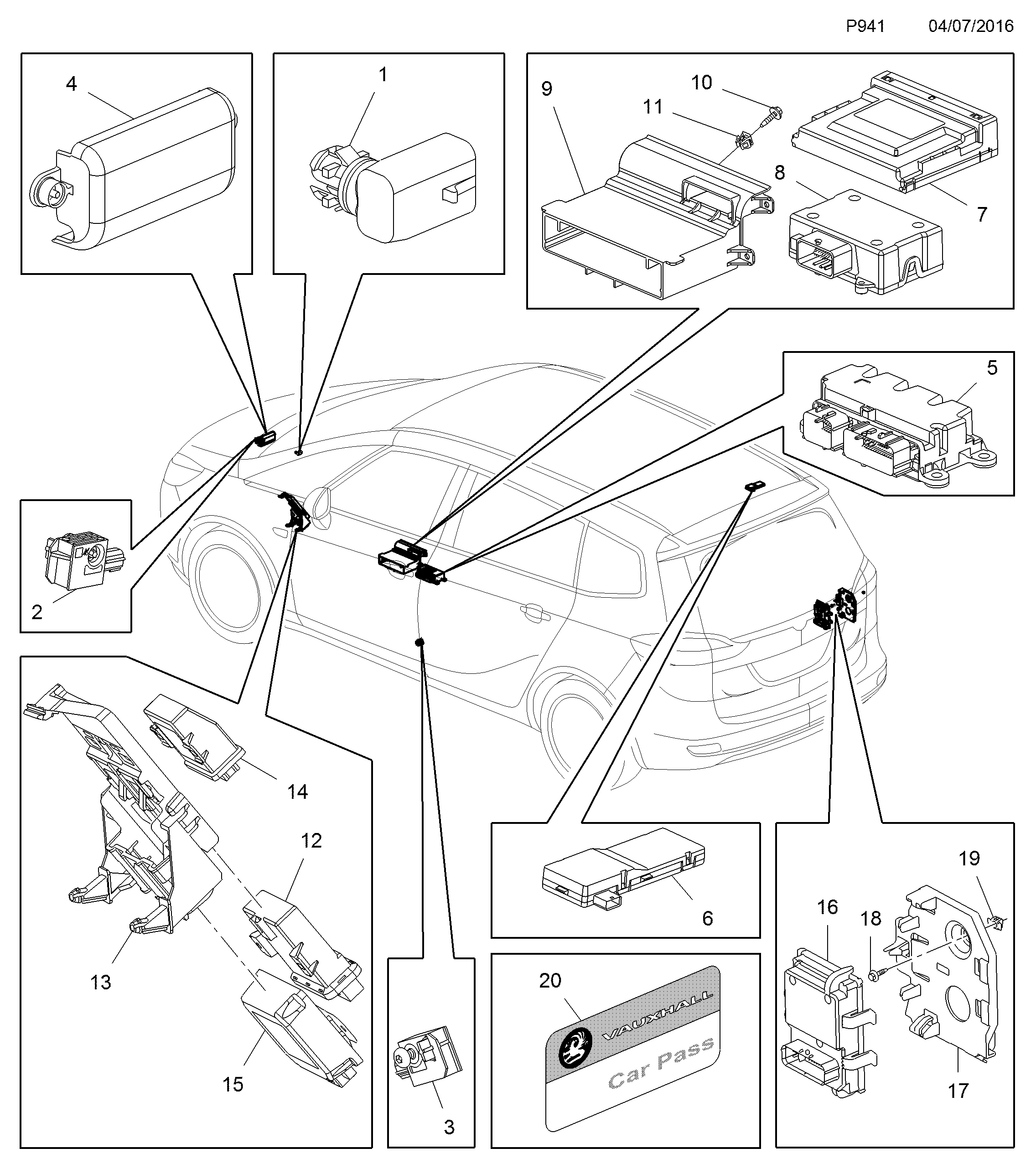 P941 04/07/2016

4

1

9

10

11

8

7

5

2

14

12

13

15

3

6

20

VAUXHALL

Car Pass

16

18

19

17