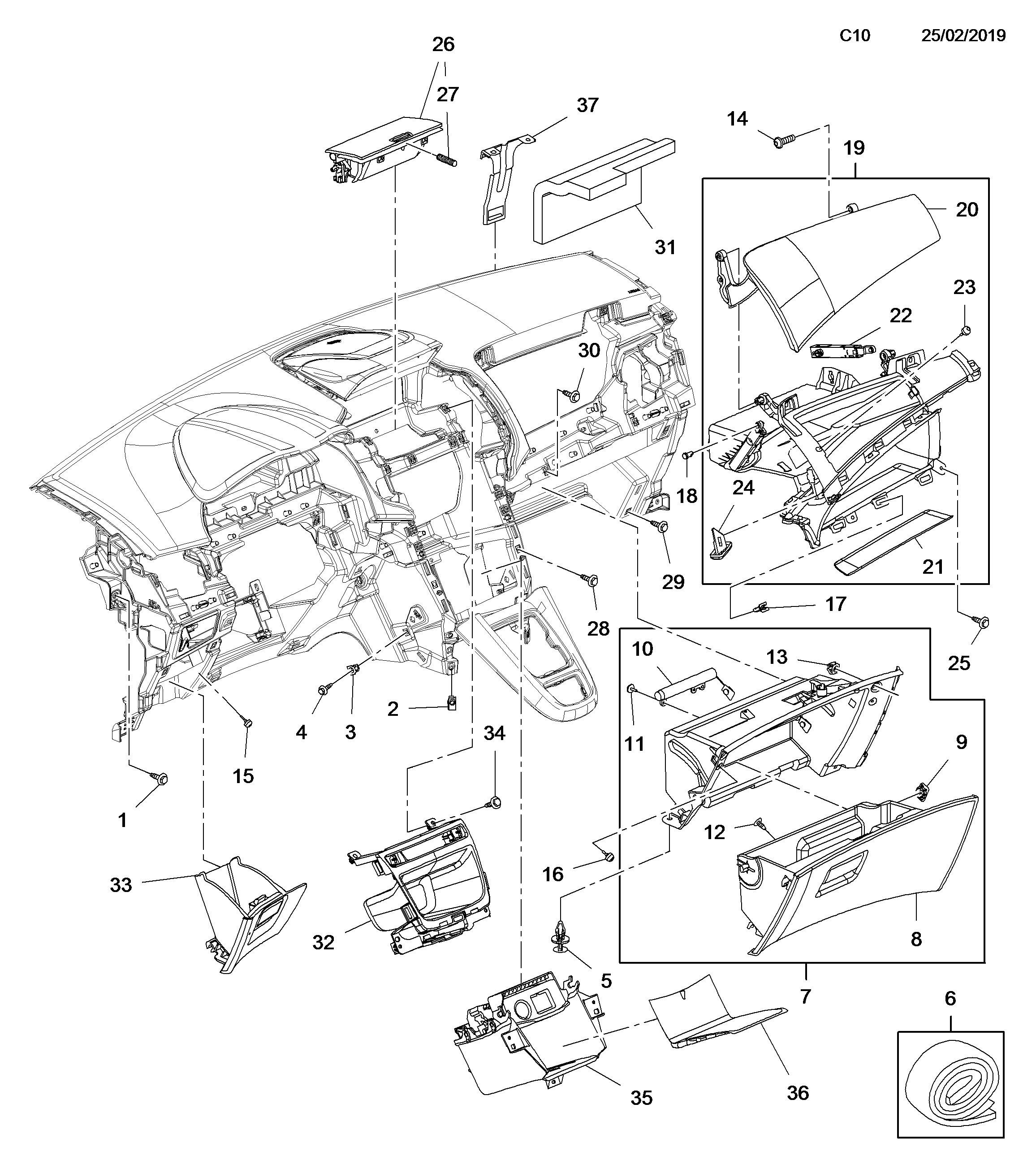 C10 25/02/2019

26
27
37
14
19
20
31
23
22
30
18
24
29
21
28
17
25
10
13
11
9
4
3
2
34
15
1
12
16
33
32
8
5
7
6
35
36