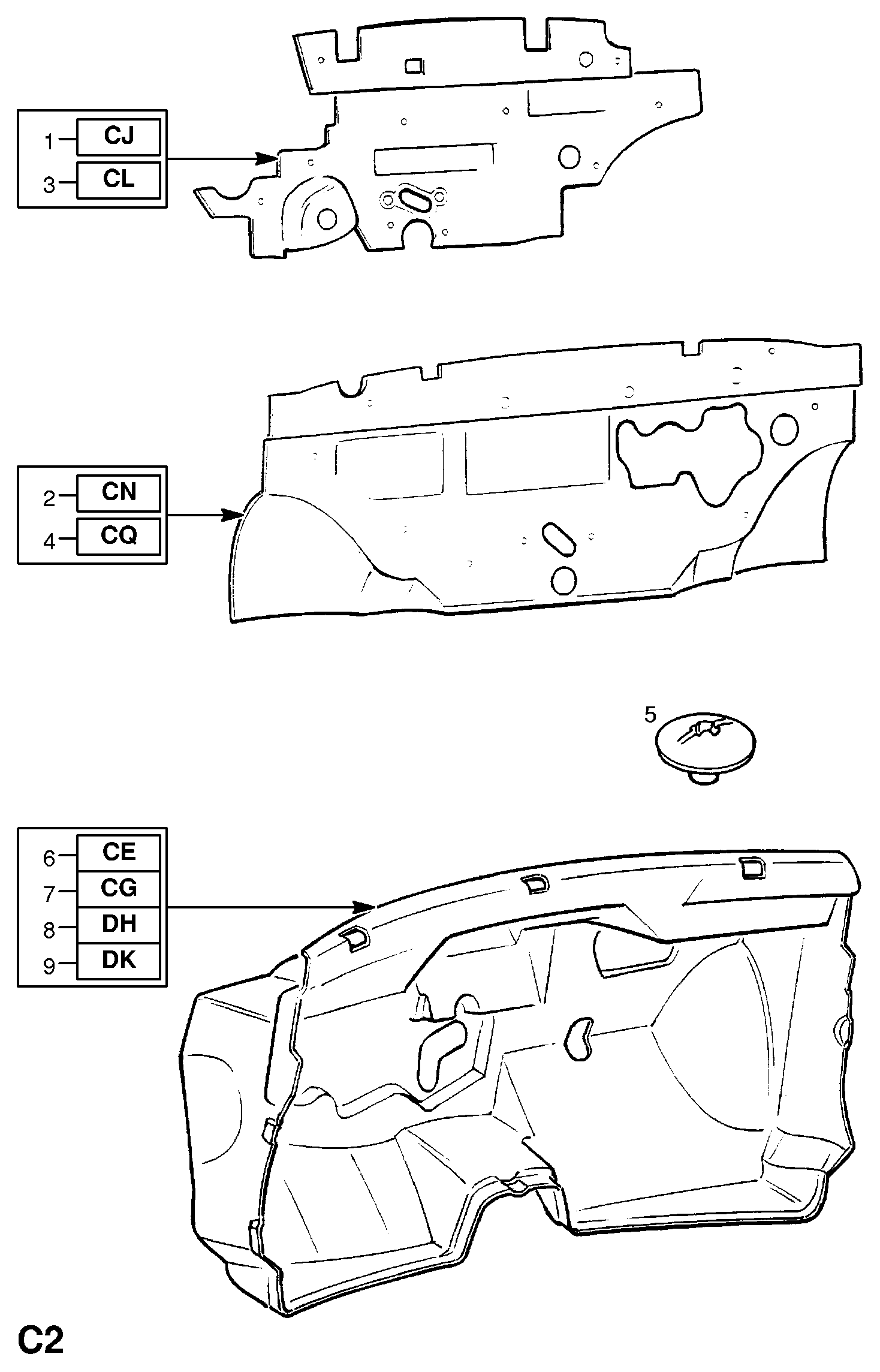 1 CJ
3 CL

2 CN
4 CQ

5

6 CE
7 CG
8 DH
9 DK

C2