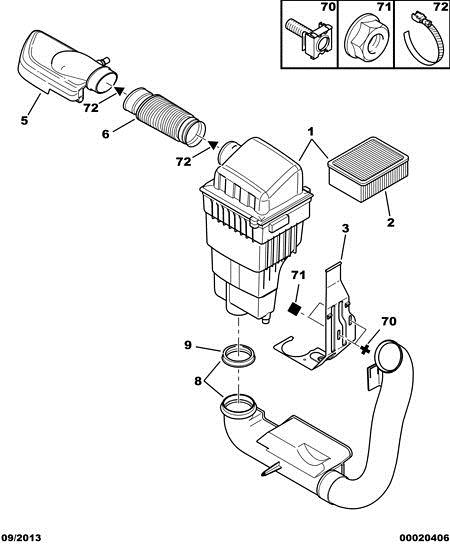 70
71
72
5
72
6
72
1
2
3
71
70
9
8
09/2013
00020406