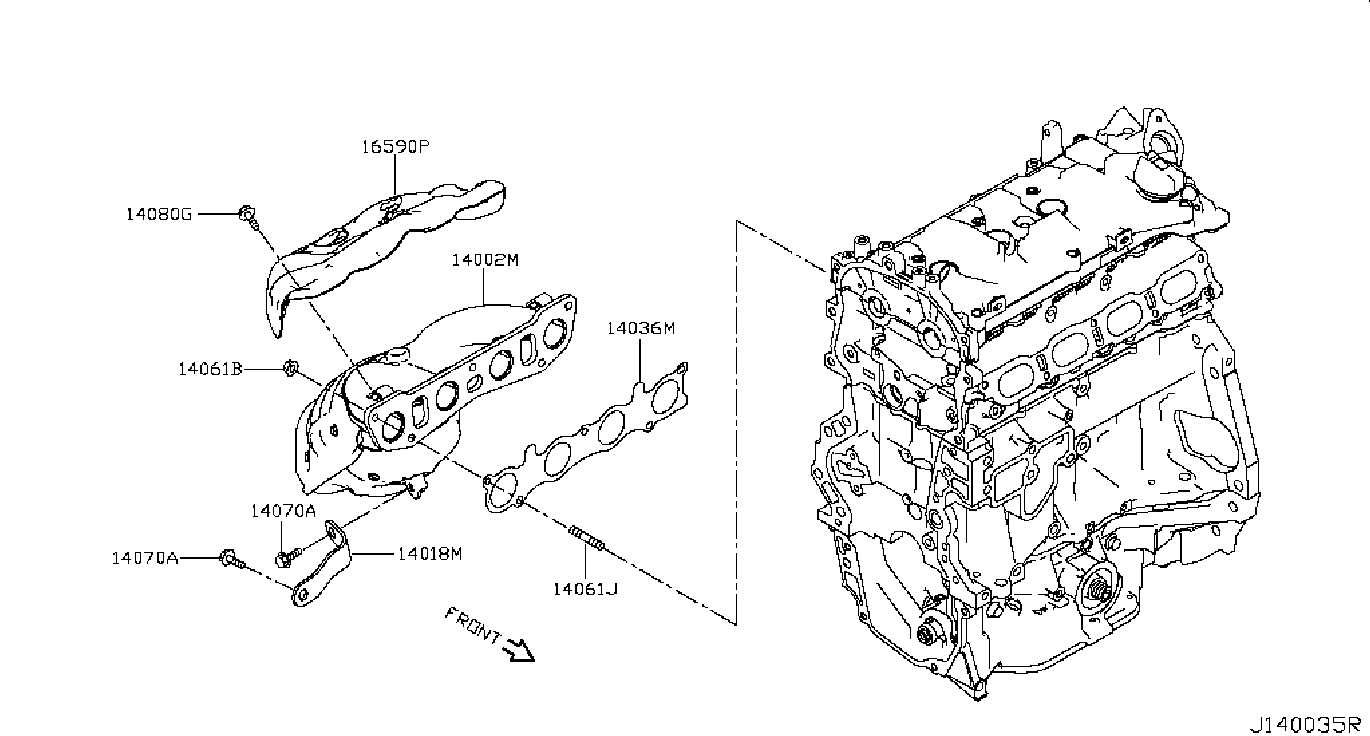 16590P
14080G
14002M
14036M
14061B
14070A
14070A
14018M
14061J
FRONT
J140035R