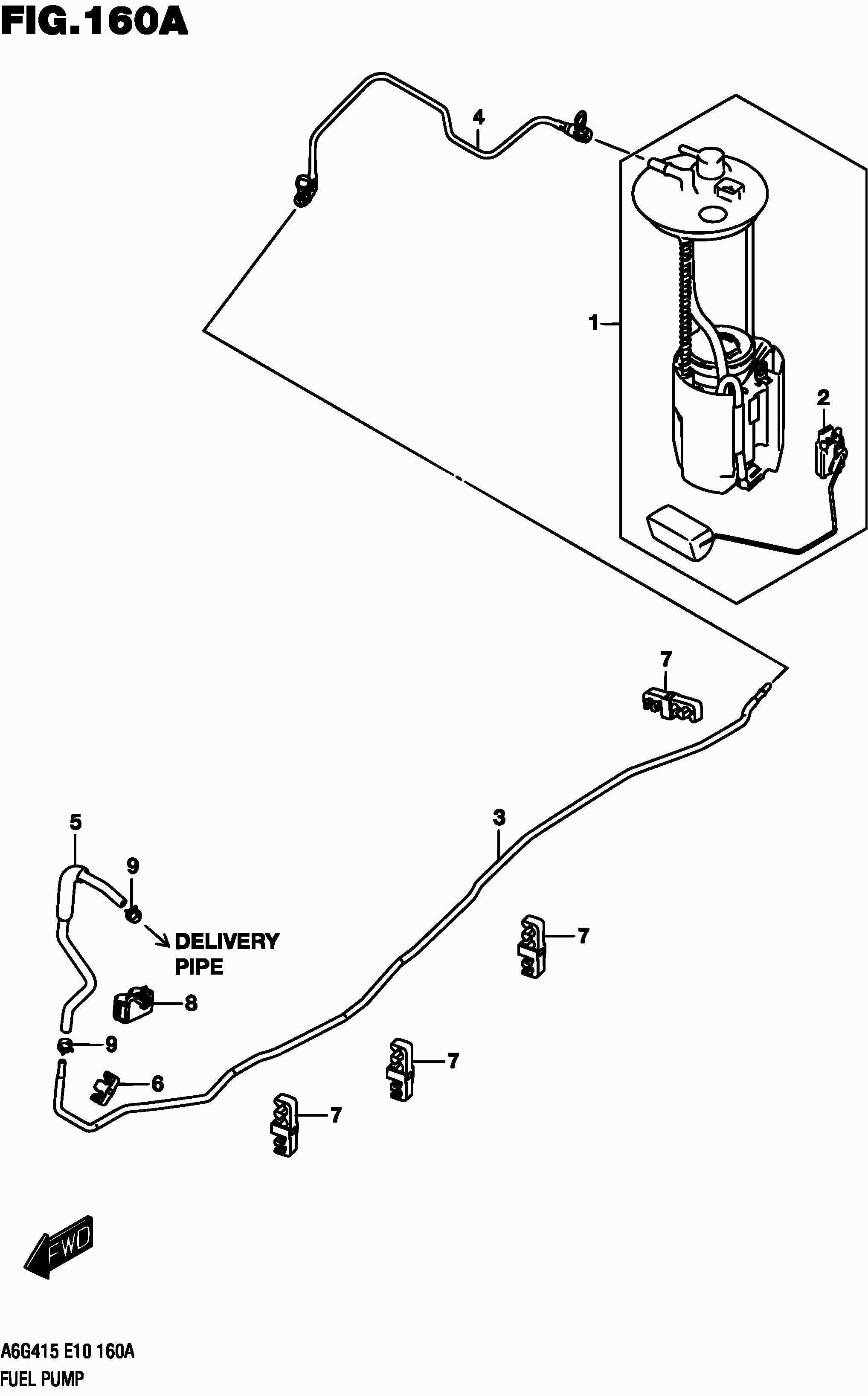 FIG.160A

4

1

2

7

3

5

9

DELIVERY PIPE

7

8

9

7

6

7

FWD

A6G415 E10 160A
FUEL PUMP