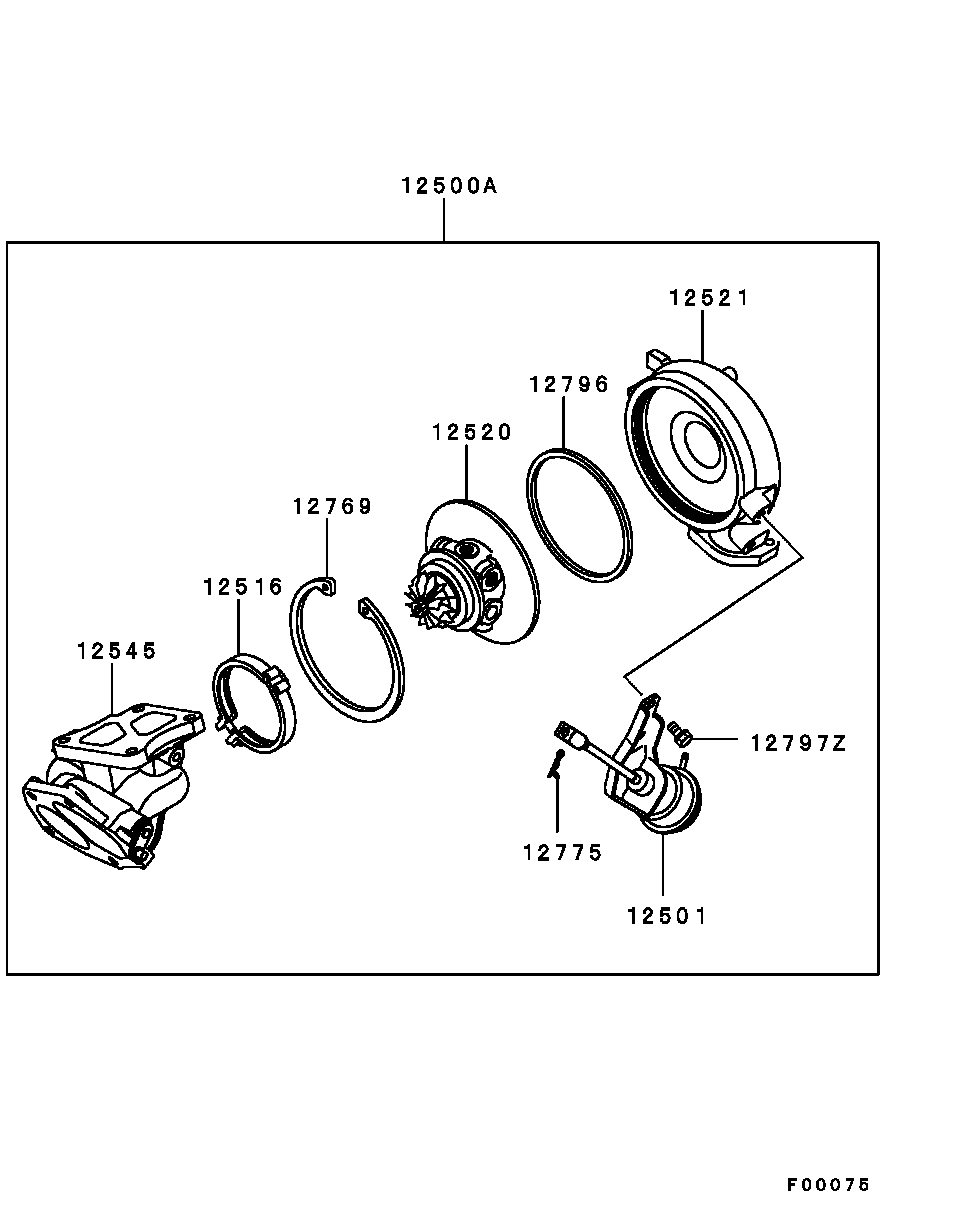 12500A

12521

12796

12520

12769

12516

12545

12797Z

12775

12501

F00075