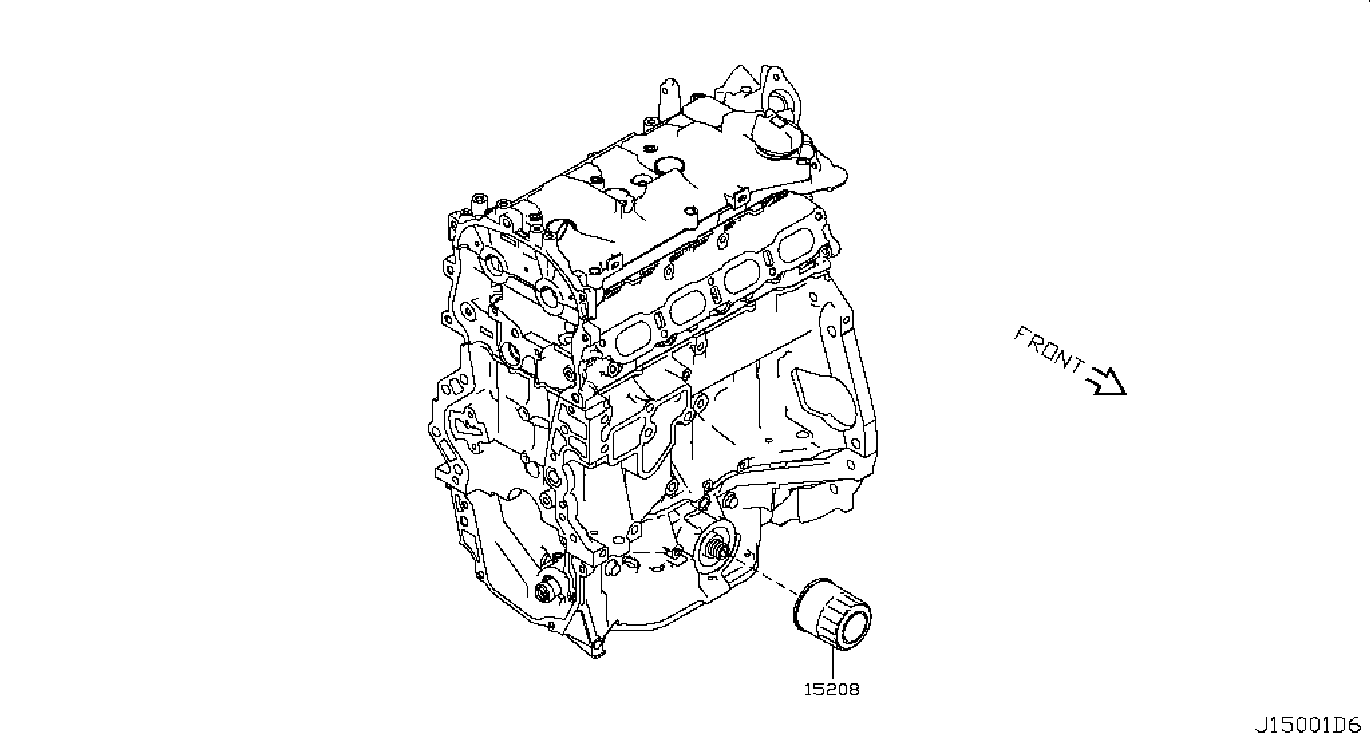 FRONT

15208

J15001D6