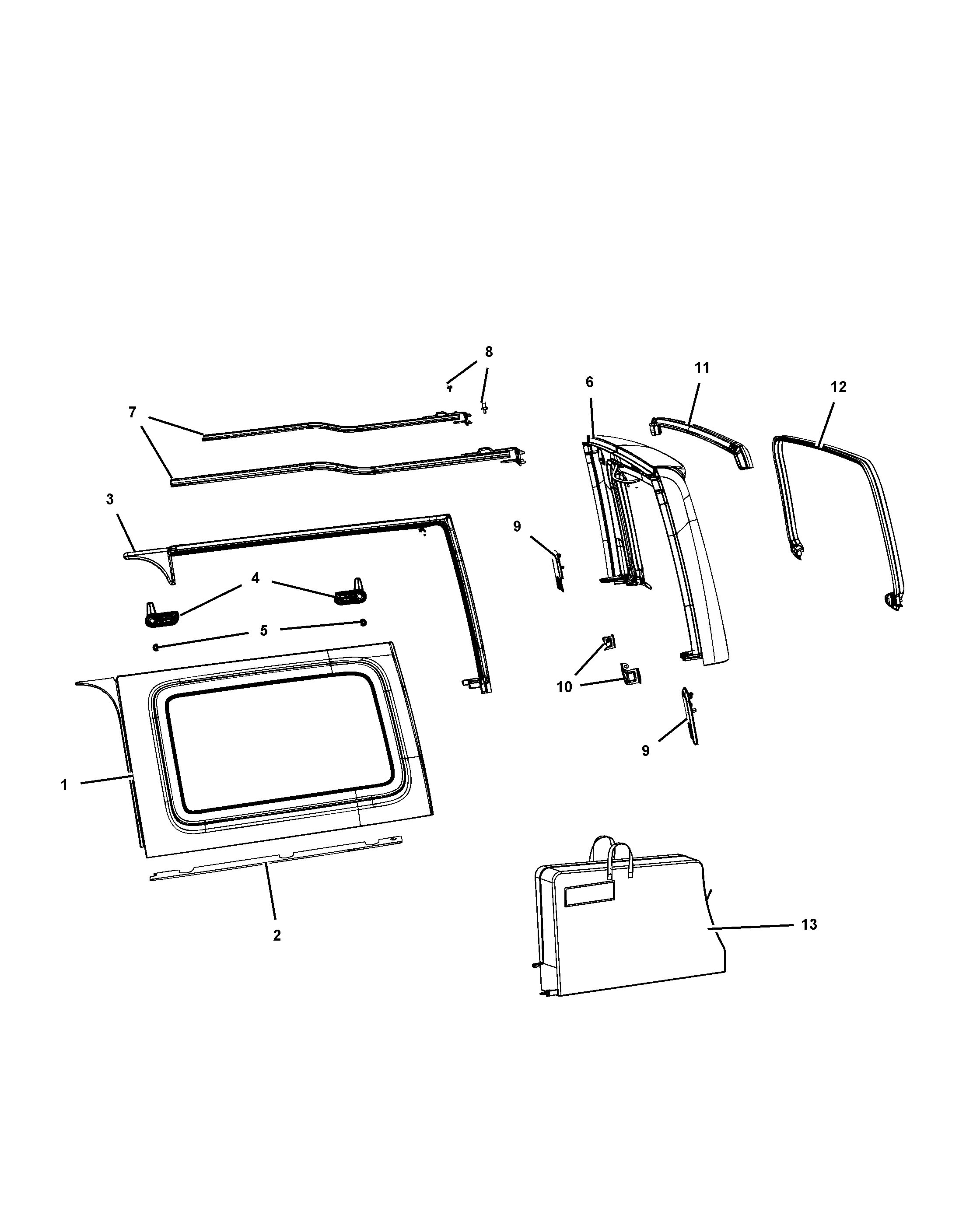 8
11
6
12
7
3
9
4
5
10
9
1
2
13