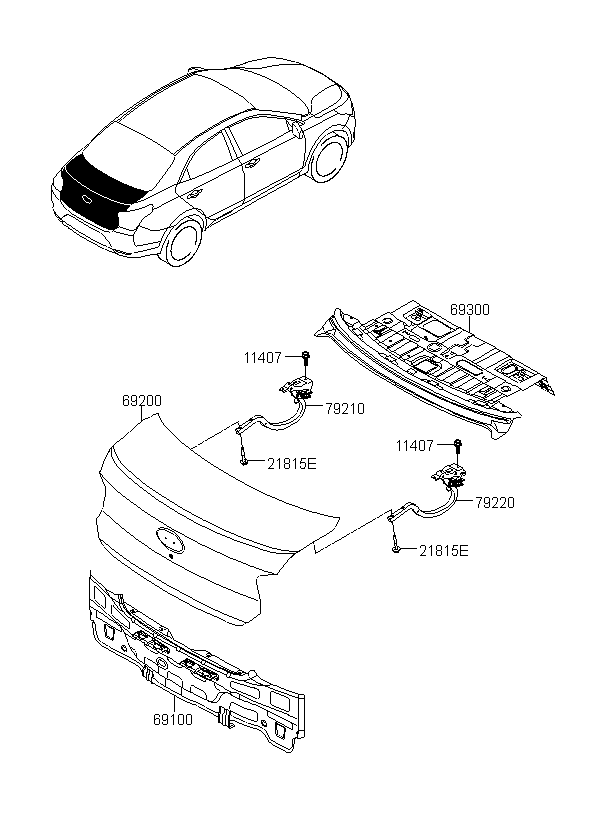 69300

11407

79210

69200

21815E

11407

79220

21815E

69100