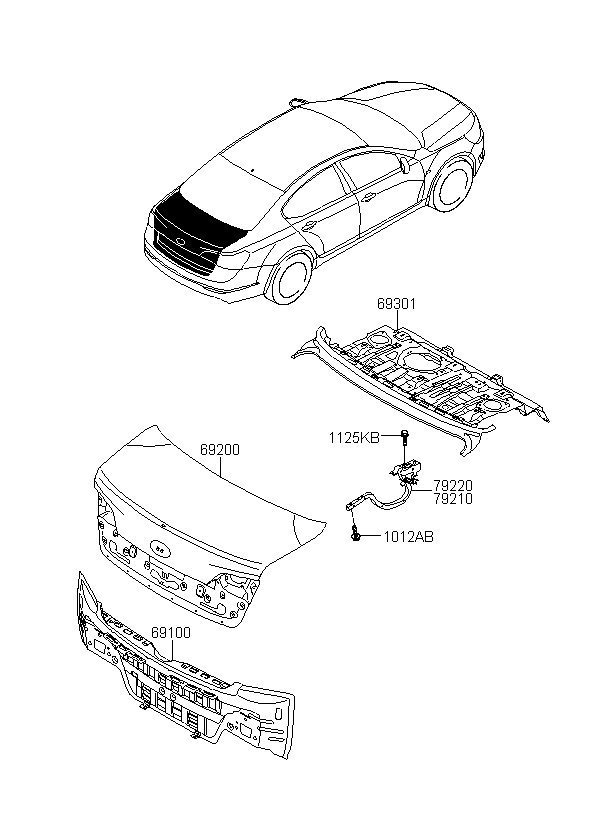 69301

1125KB

69200

79220
79210

1012AB

69100