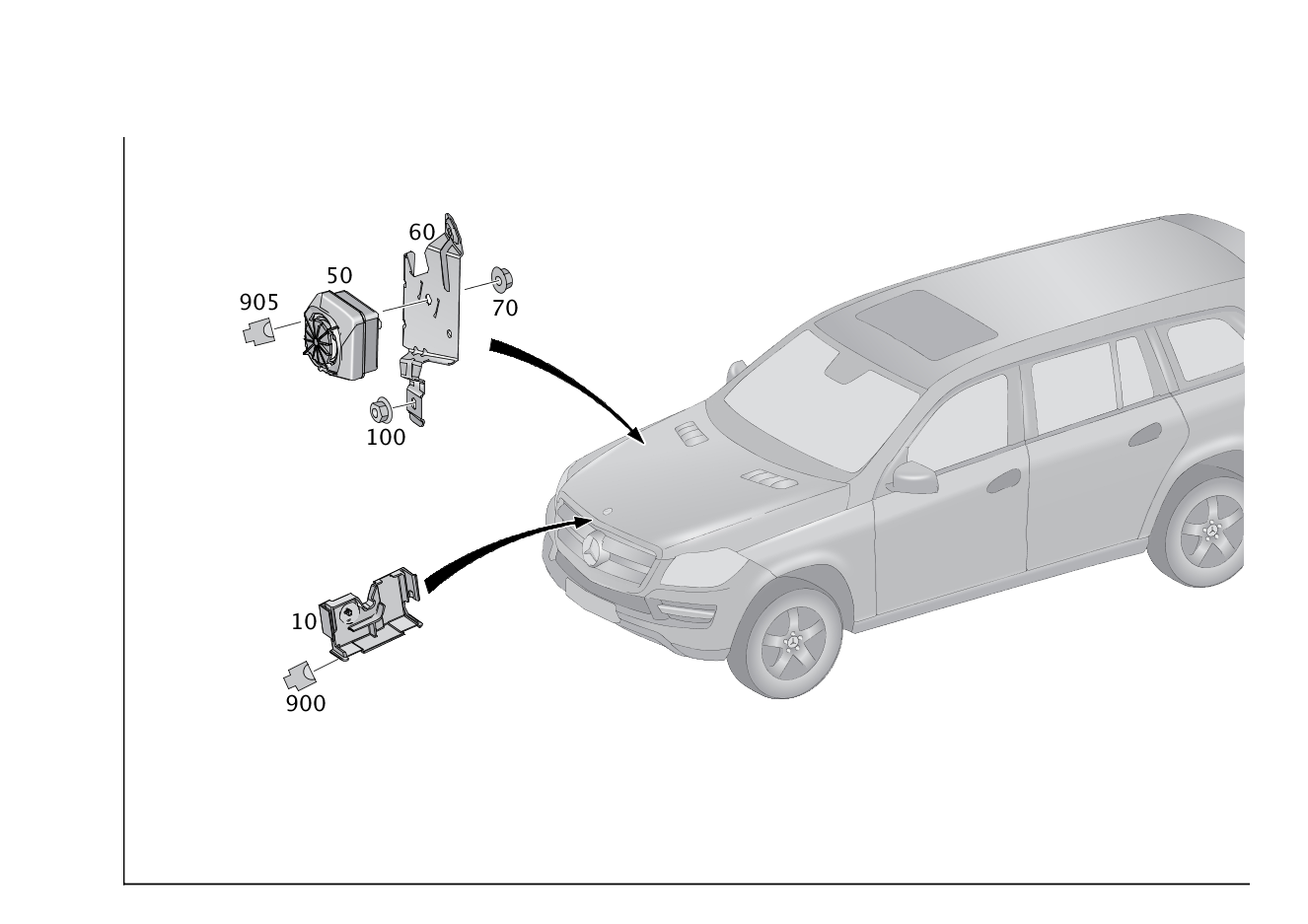 60
50
905
70
100
10
900