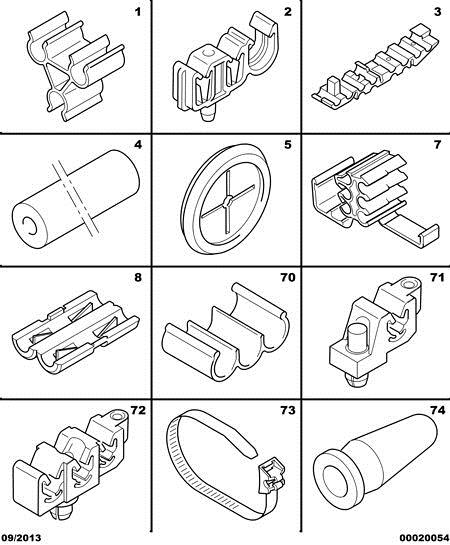 1

2

3

4

5

7

8

70

71

72

73

74

09/2013

00020054