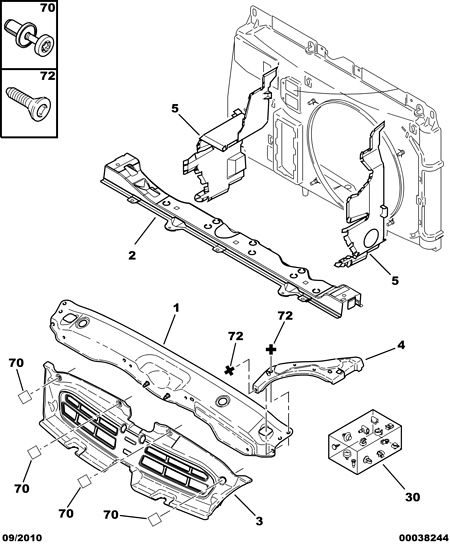 70

72

5

2

5

1

72

72

4

70

70

70

70

3

30

09/2010

00038244